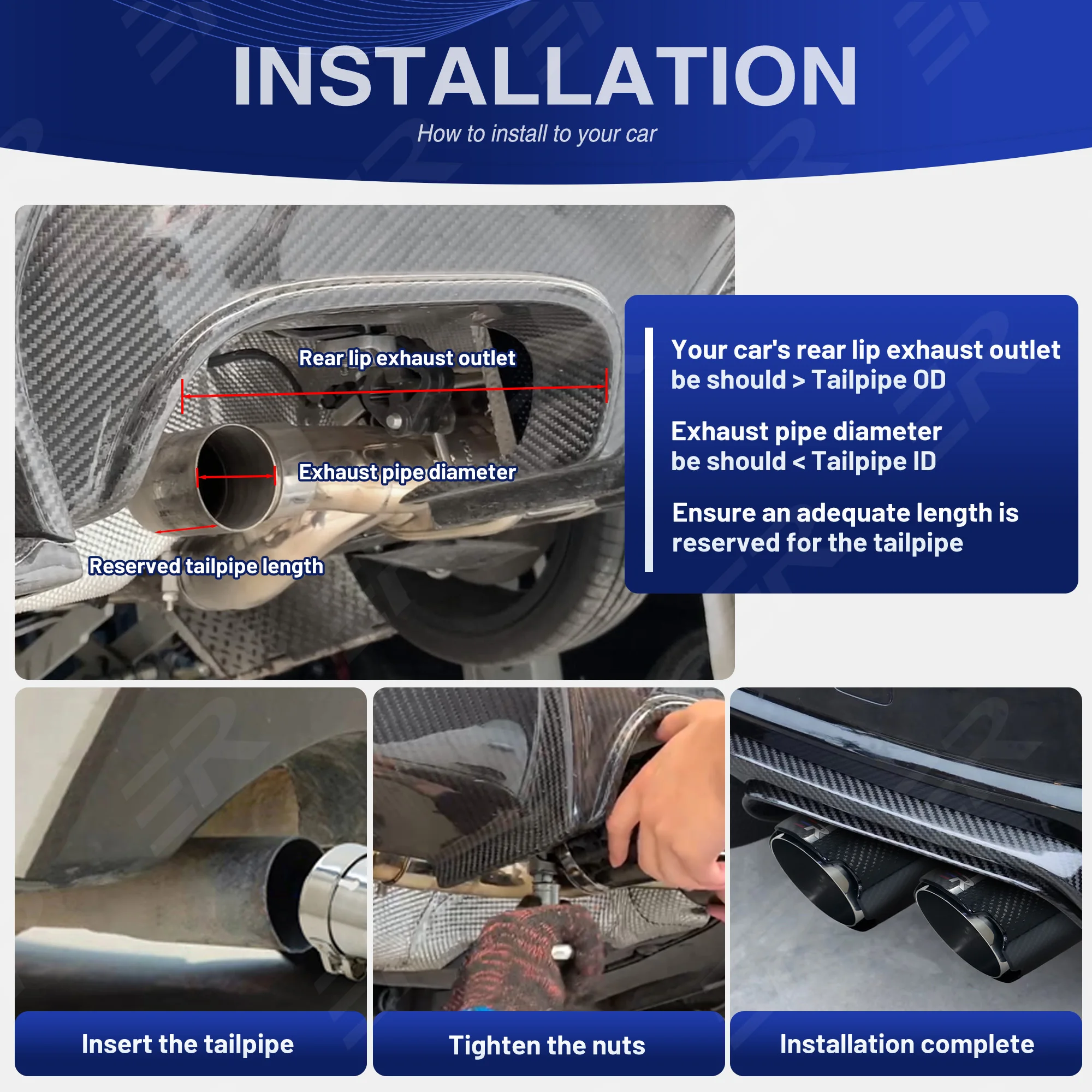 INSTALLATION

How to install to your car

Rear lip exhaust outlet

Exhaust pipe diameter

Reserved tailpipe length

Your car's rear lip exhaust outlet be should > Tailpipe OD

Exhaust pipe diameter be should < Tailpipe ID

Ensure an adequate length is reserved for the tailpipe

Insert the tailpipe

Tighten the nuts

Installation complete