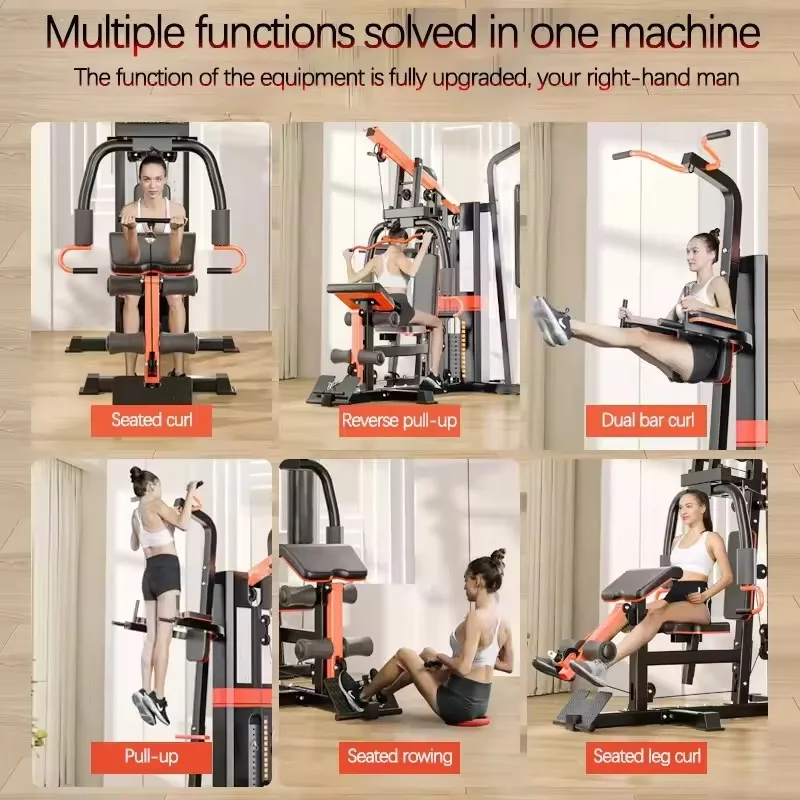 Multiple functions solved in one machine

The function of the equipment is fully upgraded, your right-hand man

Seated curl

Reverse pull-up

Dual bar curl

Pull-up

Seated rowing

Seated leg curl