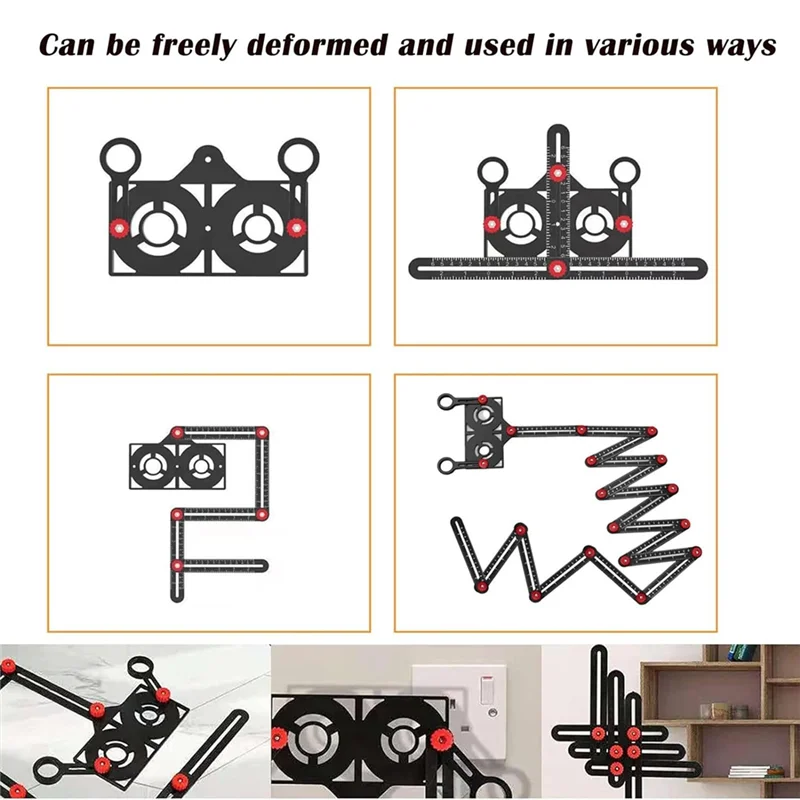 Can be freely deformed and used in various ways