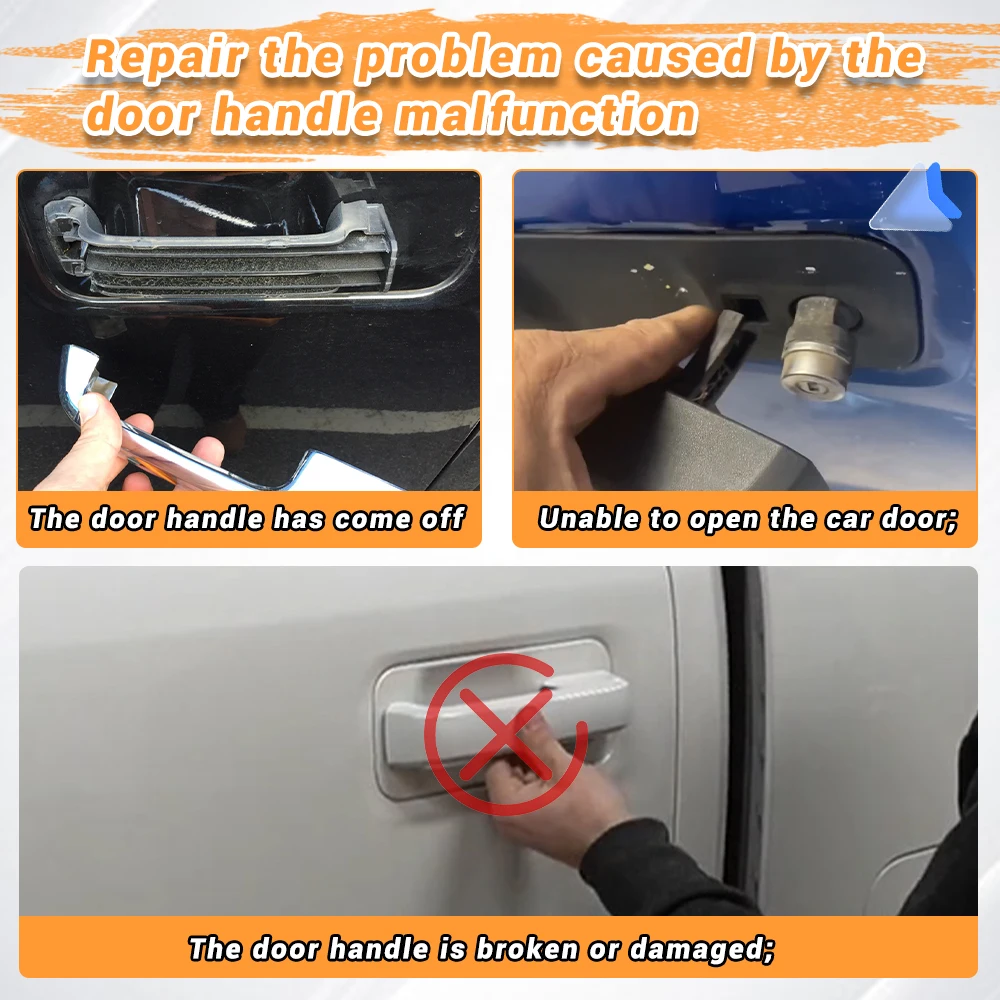 Repair the problem caused by the door handle malfunction

The door handle has come off

Unable to open the car door;

The door handle is broken or damaged;