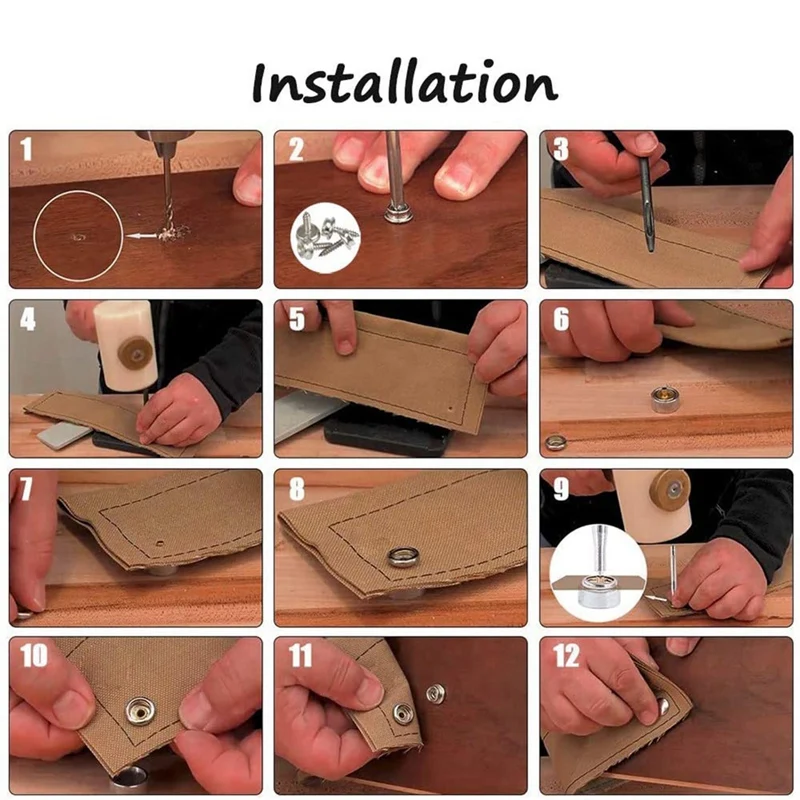 Installation

1

2

3

4

5

6

7

8

9

10

11

12