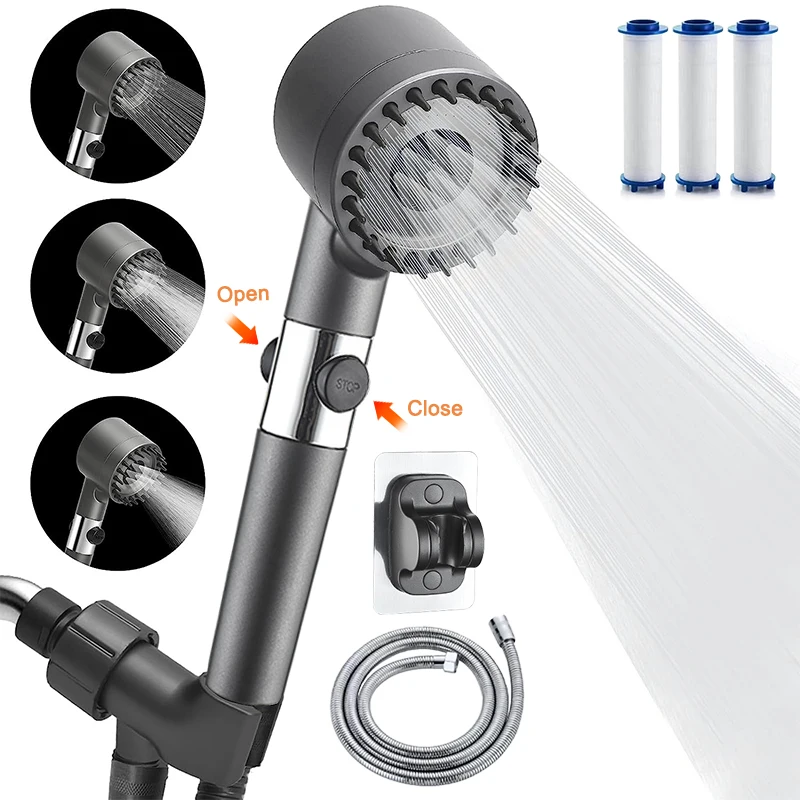 Open
STOP
Close