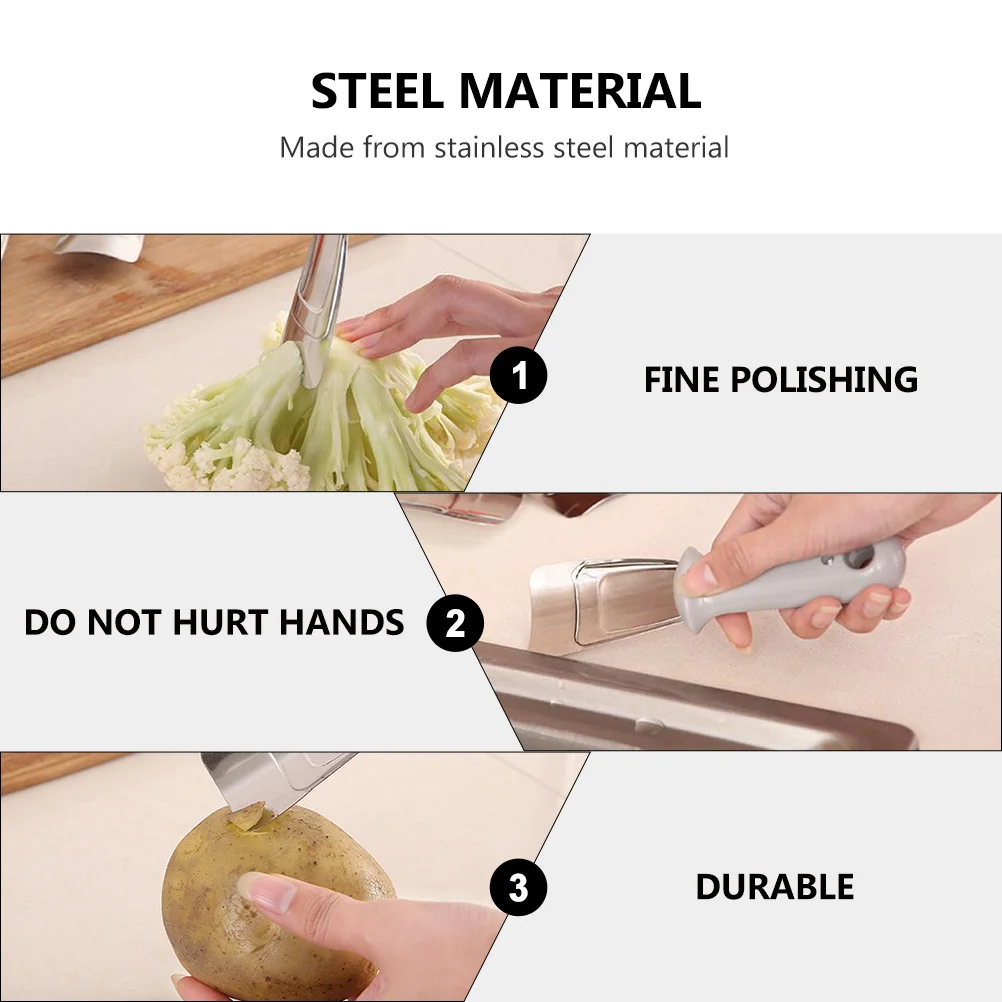 STEEL MATERIAL

Made from stainless steel material

1

FINE POLISHING

DO NOT HURT HANDS

2

3

DURABLE