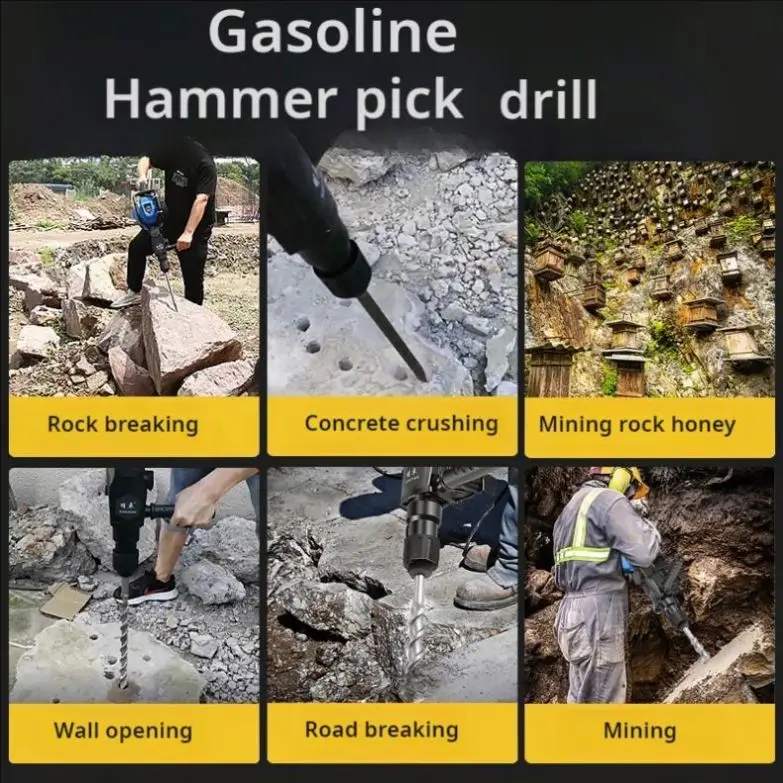 Gasoline
Hammer pick drill

Rock breaking

Concrete crushing

Mining rock honey

Wall opening

Road breaking

Mining