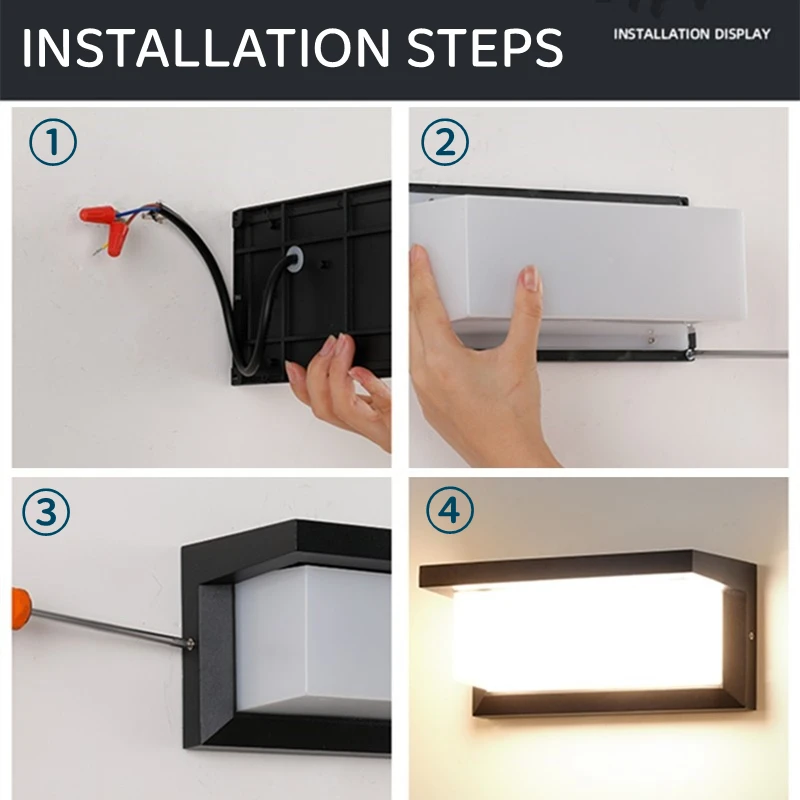 INSTALLATION STEPS

INSTALLATION DISPLAY

①

②

③

④