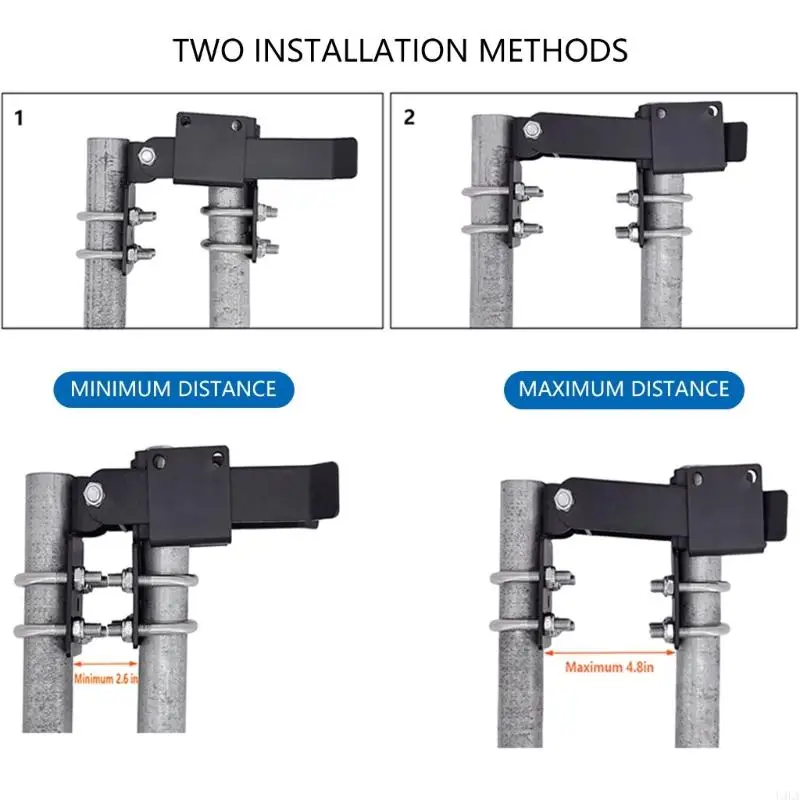 TWO INSTALLATION METHODS

1

2

MINIMUM DISTANCE

MAXIMUM DISTANCE

Minimum 2.6 in

Maximum 4.8in