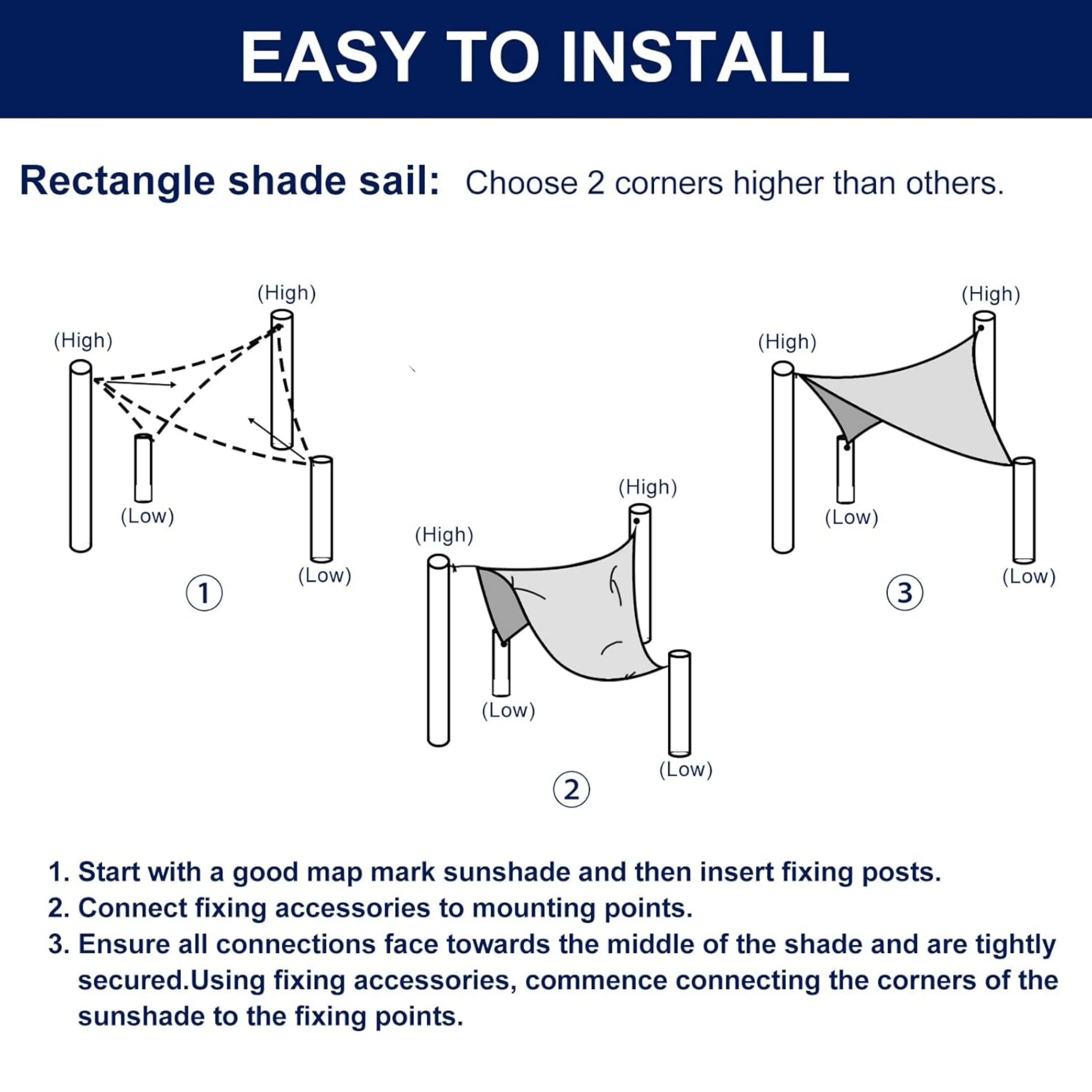 EASY TO INSTALL

Rectangle shade sail: Choose 2 corners higher than others.

(High)
(High)
(Low)
(Low)
①

(High)
(High)
(Low)
(Low)
②

(High)
(High)
(Low)
(Low)
③

1. Start with a good map mark sunshade and then insert fixing posts.
2. Connect fixing accessories to mounting points.
3. Ensure all connections face towards the middle of the shade and are tightly secured.Using fixing accessories, commence connecting the corners of the sunshade to the fixing points.