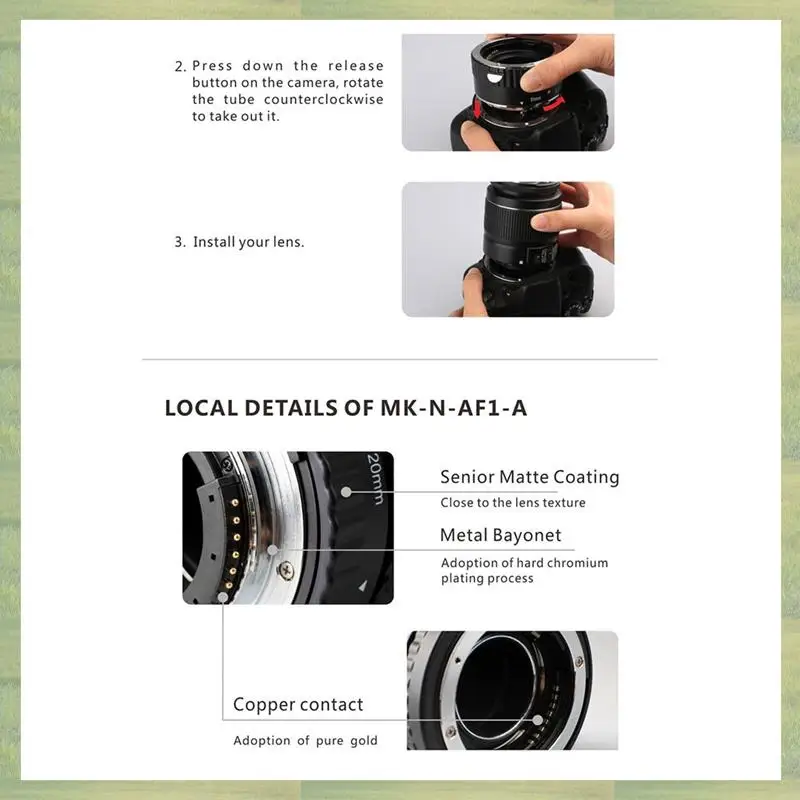 2. Press down the release button on the camera, rotate the tube counterclockwise to take out it.

3. Install your lens.

LOCAL DETAILS OF MK-N-AF1-A

20mm

Senior Matte Coating

Close to the lens texture

Metal Bayonet

Adoption of hard chromium plating process

Copper contact

Adoption of pure gold