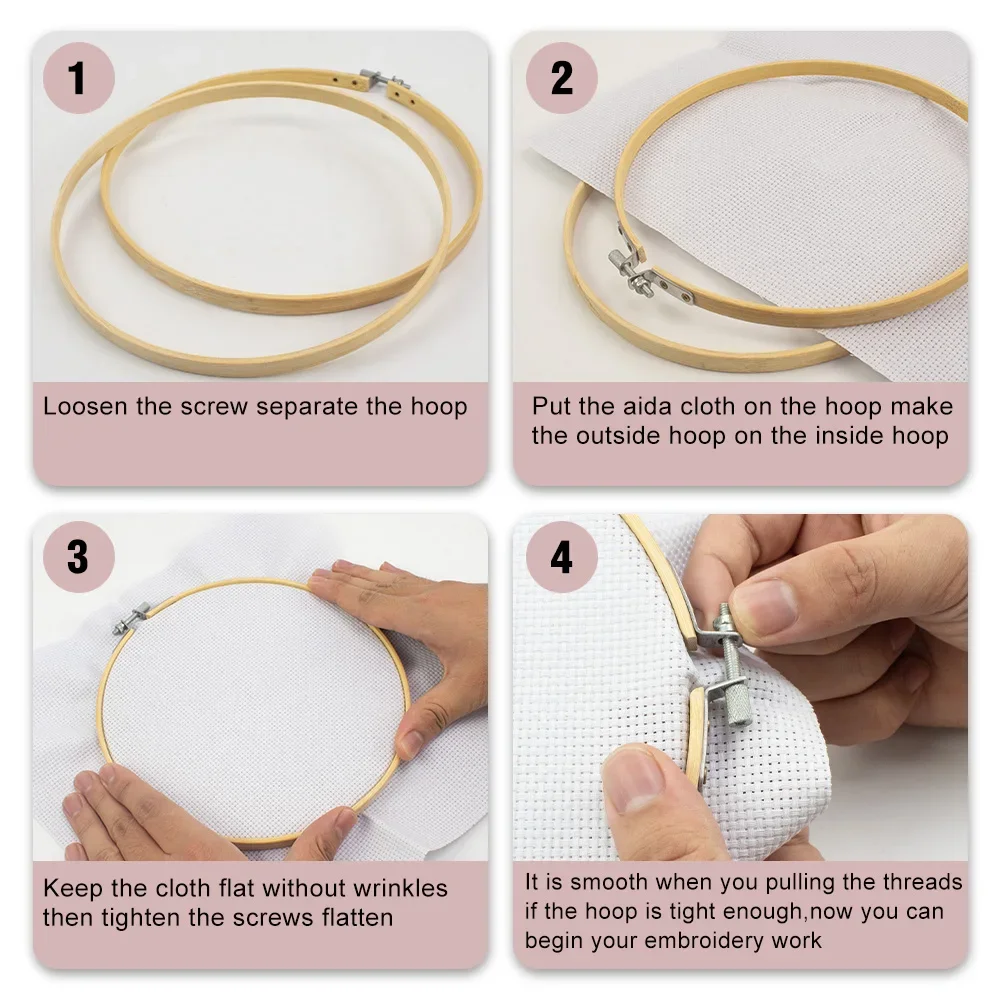 1

Loosen the screw separate the hoop

2

Put the aida cloth on the hoop make the outside hoop on the inside hoop

3

Keep the cloth flat without wrinkles then tighten the screws flatten

4

It is smooth when you pulling the threads if the hoop is tight enough,now you can begin your embroidery work