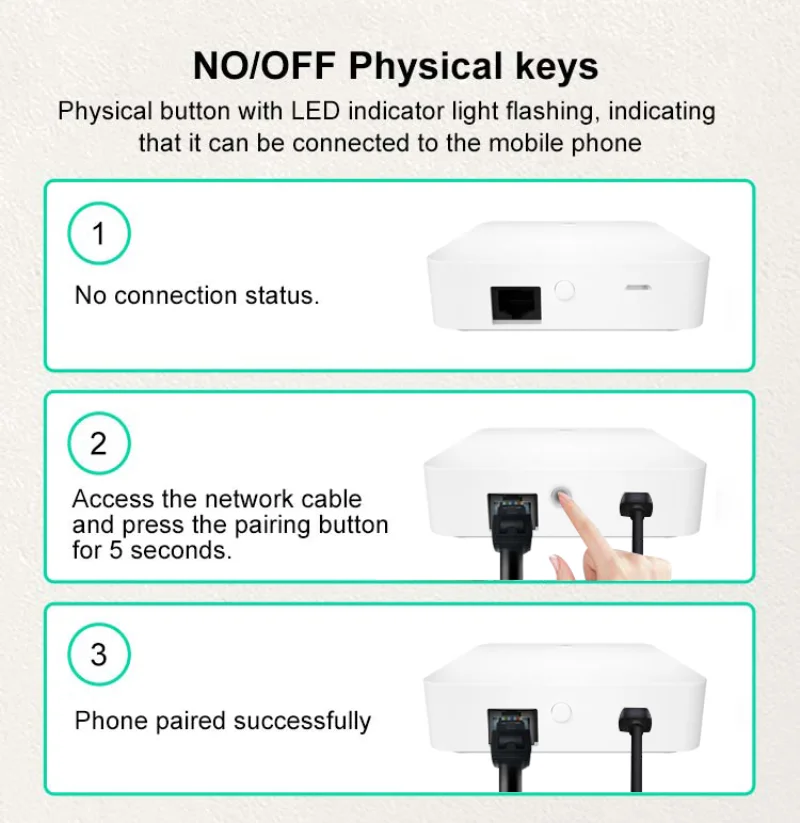 NO/OFF Physical keys

Physical button with LED indicator light flashing, indicating that it can be connected to the mobile phone

1

No connection status.

2

Access the network cable and press the pairing button for 5 seconds.

3

Phone paired successfully