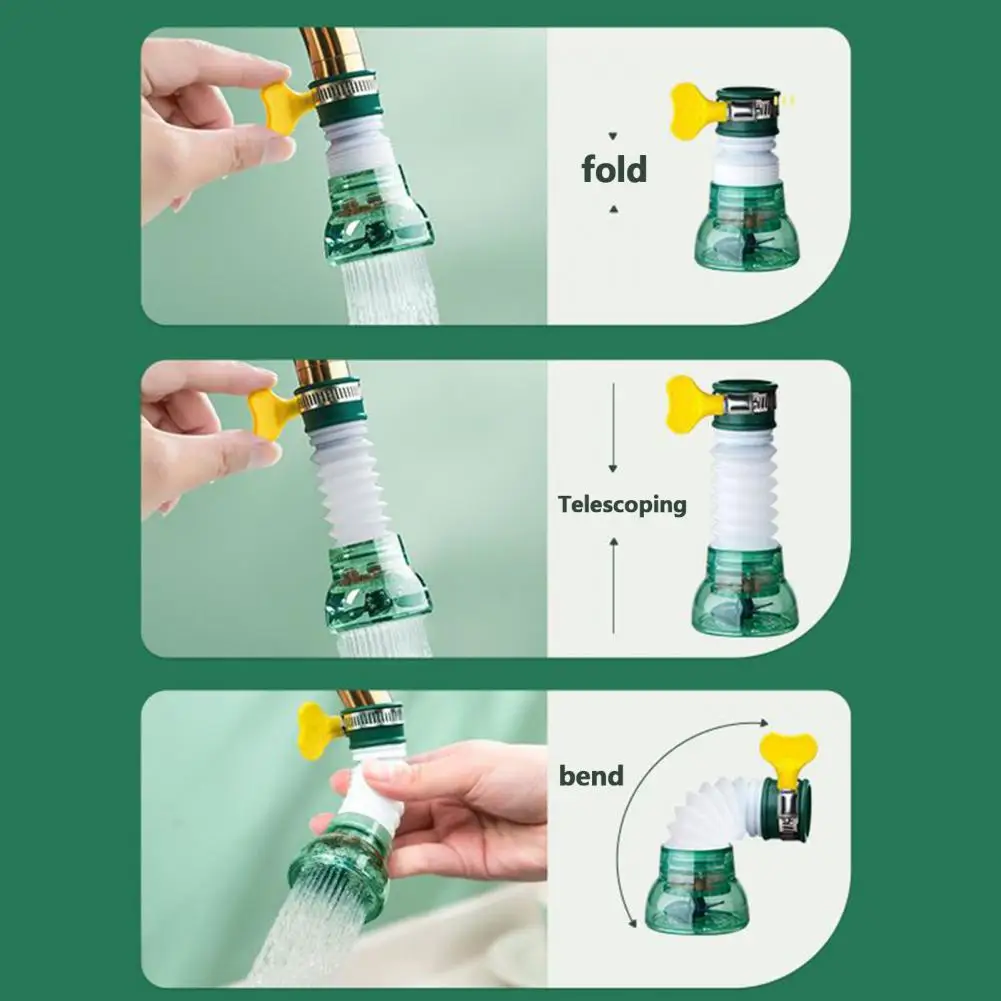 fold

Telescoping

bend