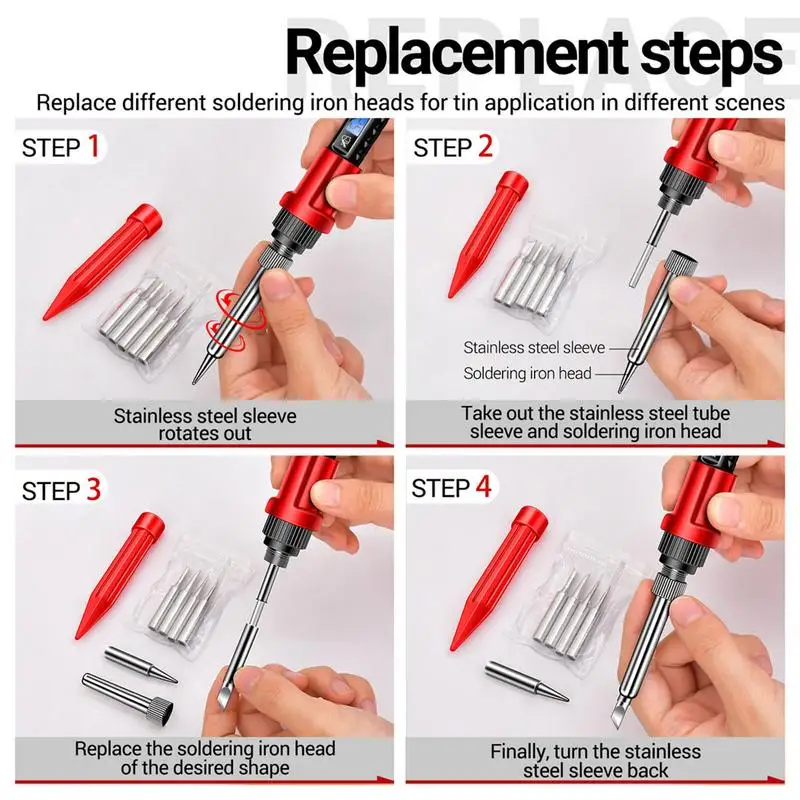 REPLACE

Replacement steps

Replace different soldering iron heads for tin application in different scenes

STEP 1

Stainless steel sleeve rotates out

STEP 2

Stainless steel sleeve

Soldering iron head

Take out the stainless steel tube sleeve and soldering iron head

STEP 3

Replace the soldering iron head of the desired shape

STEP 4

Finally, turn the stainless steel sleeve back