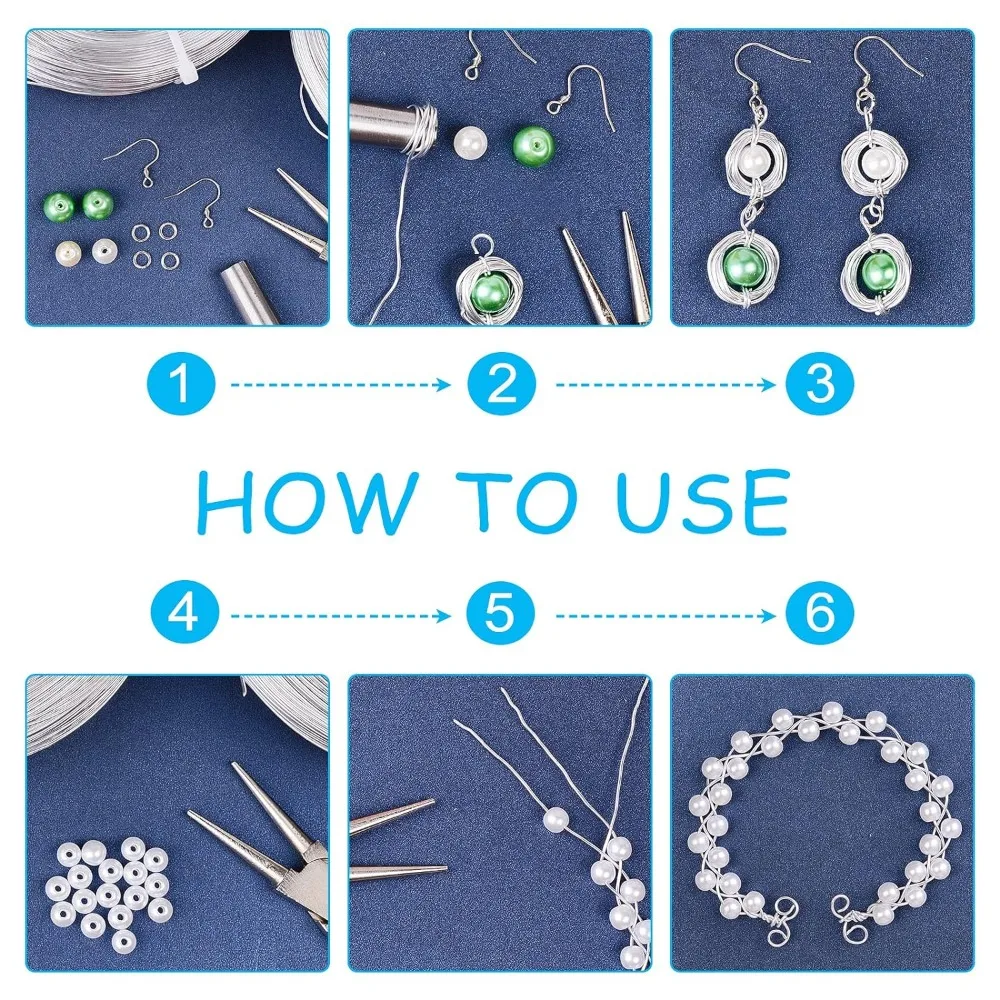 1
2
3
HOW TO USE
4
5
6