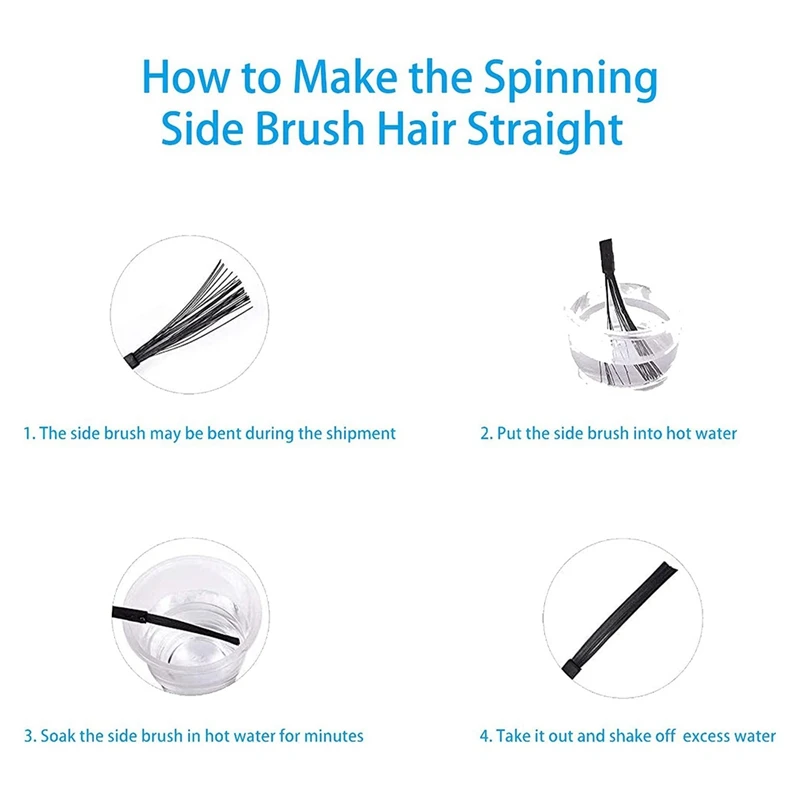 How to Make the Spinning Side Brush Hair Straight

1. The side brush may be bent during the shipment

2. Put the side brush into hot water

3. Soak the side brush in hot water for minutes

4. Take it out and shake off excess water