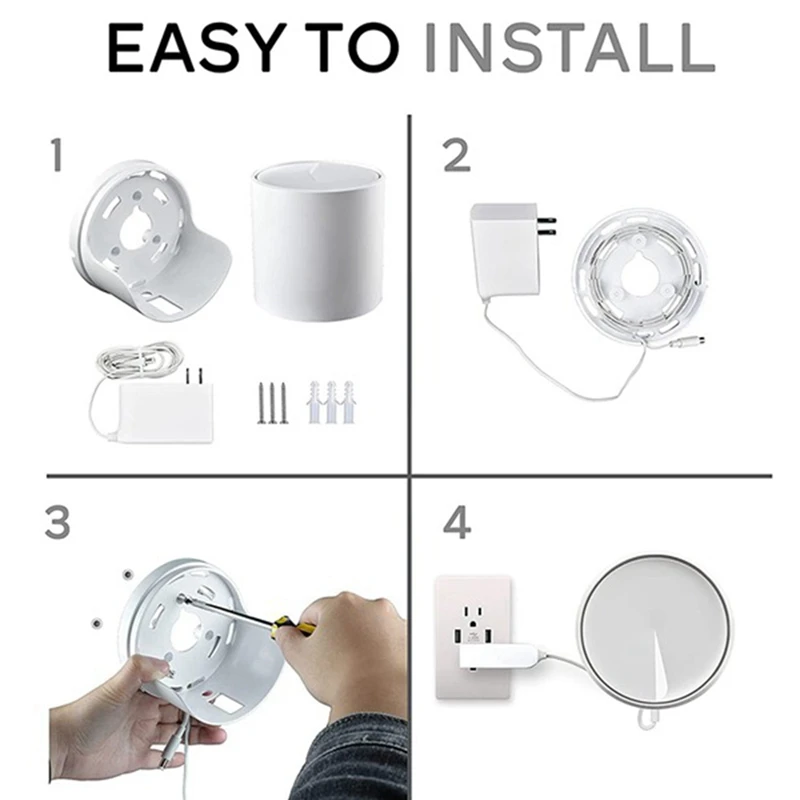 EASY TO INSTALL

1

2

3

4