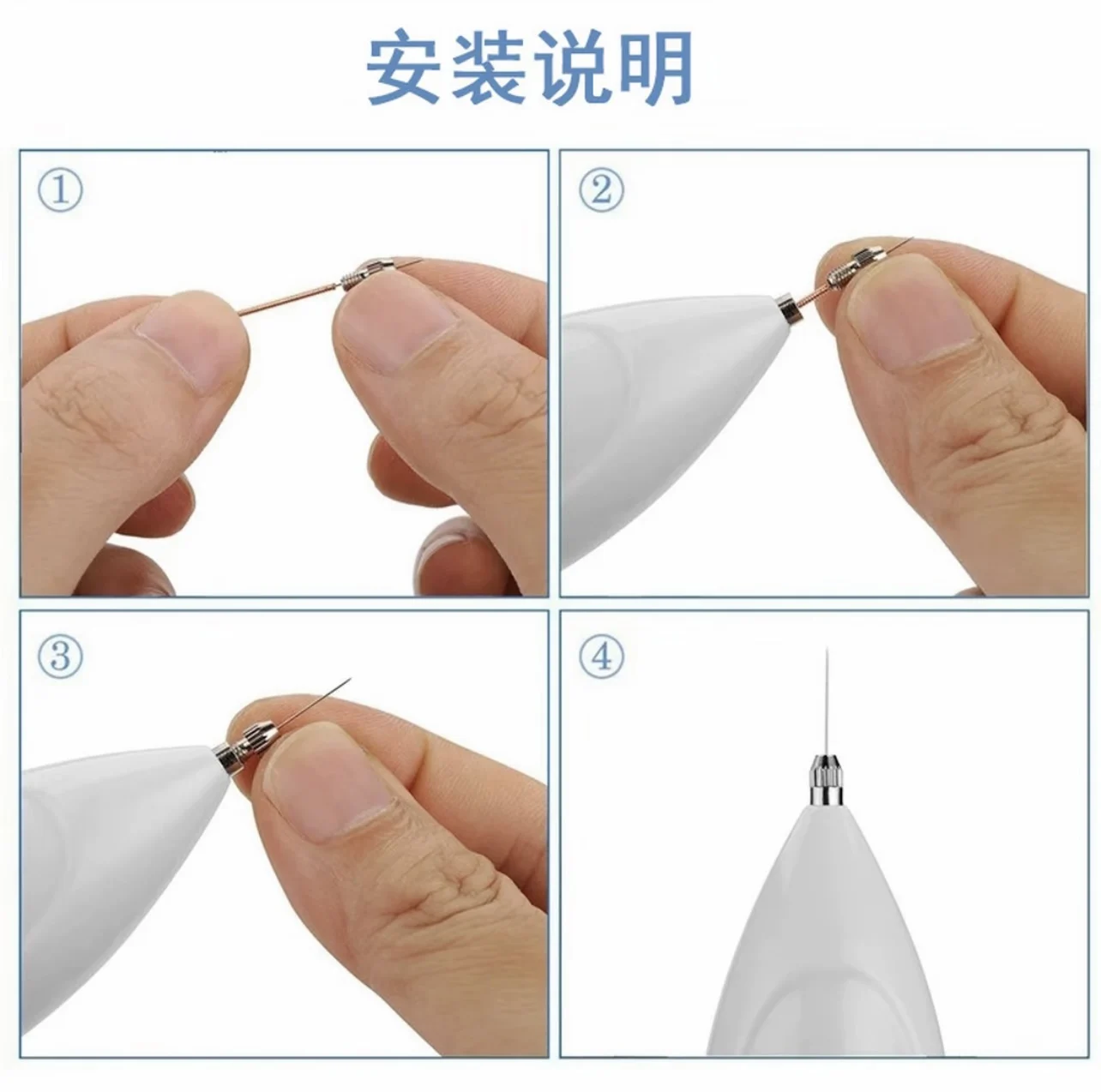 安装说明

①

②

③

④