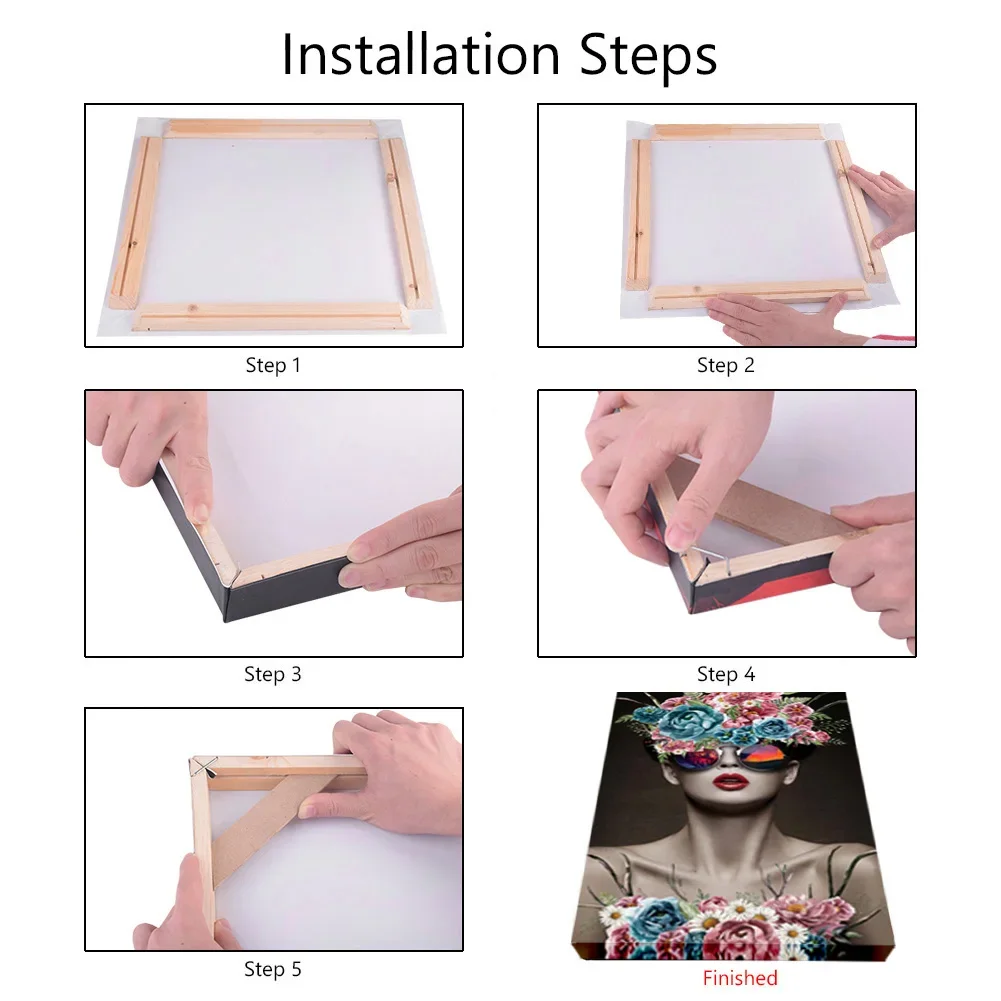 Installation Steps

Step 1

Step 2

Step 3

Step 4

Step 5

Finished