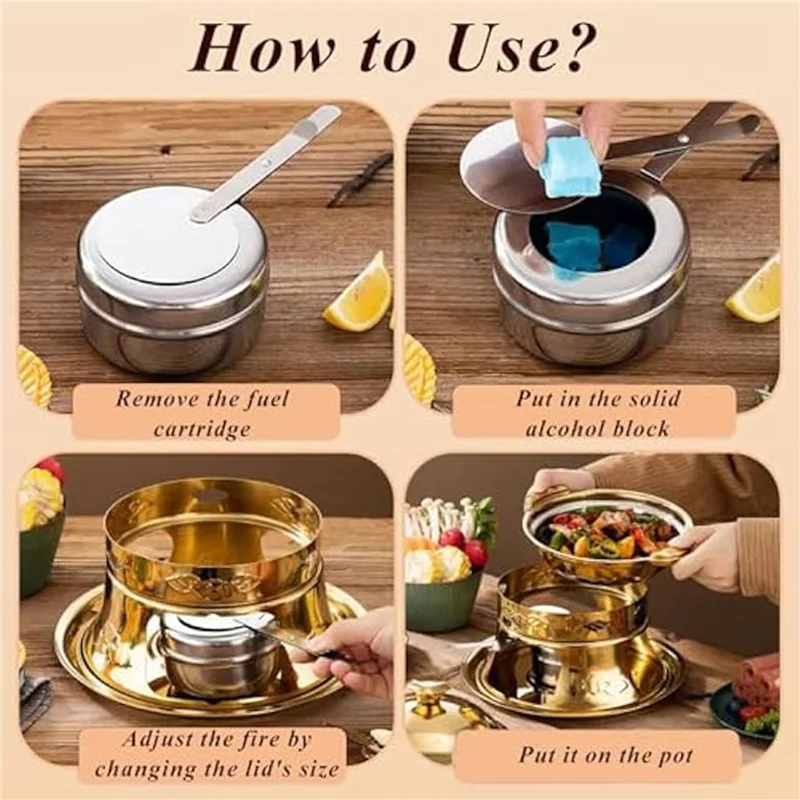 How to Use?

Remove the fuel cartridge

Put in the solid alcohol block

Adjust the fire by changing the lid's size

Put it on the pot