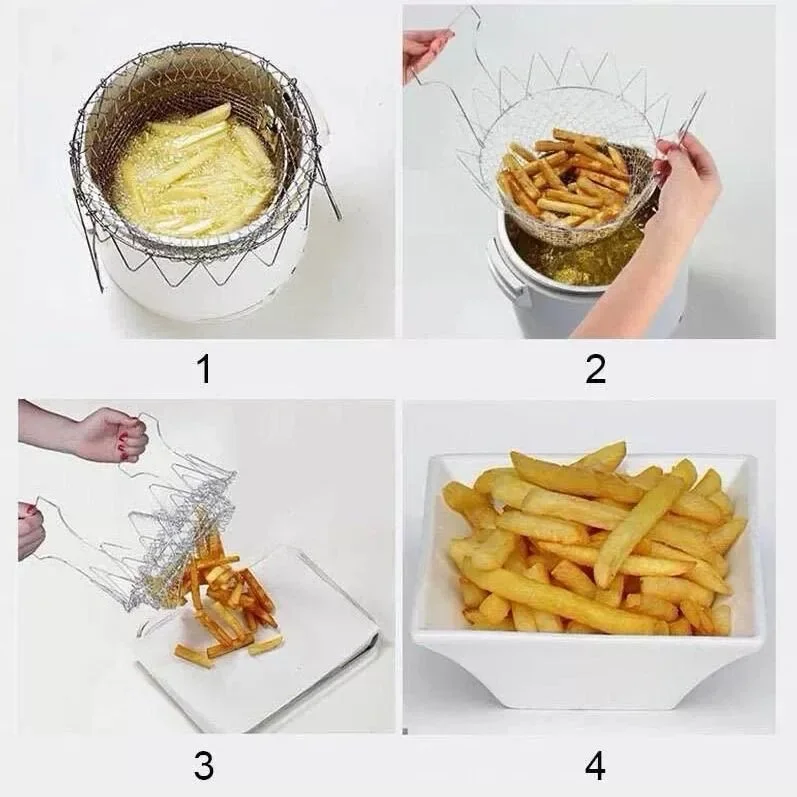 1

2

3

4