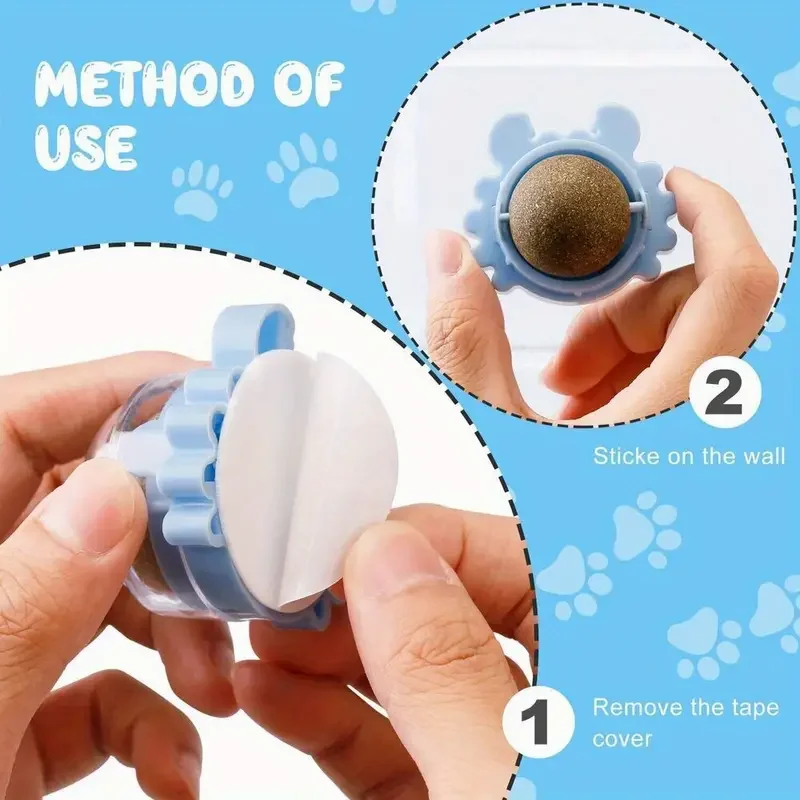 METHOD OF USE

2

Sticke on the wall

1

Remove the tape cover