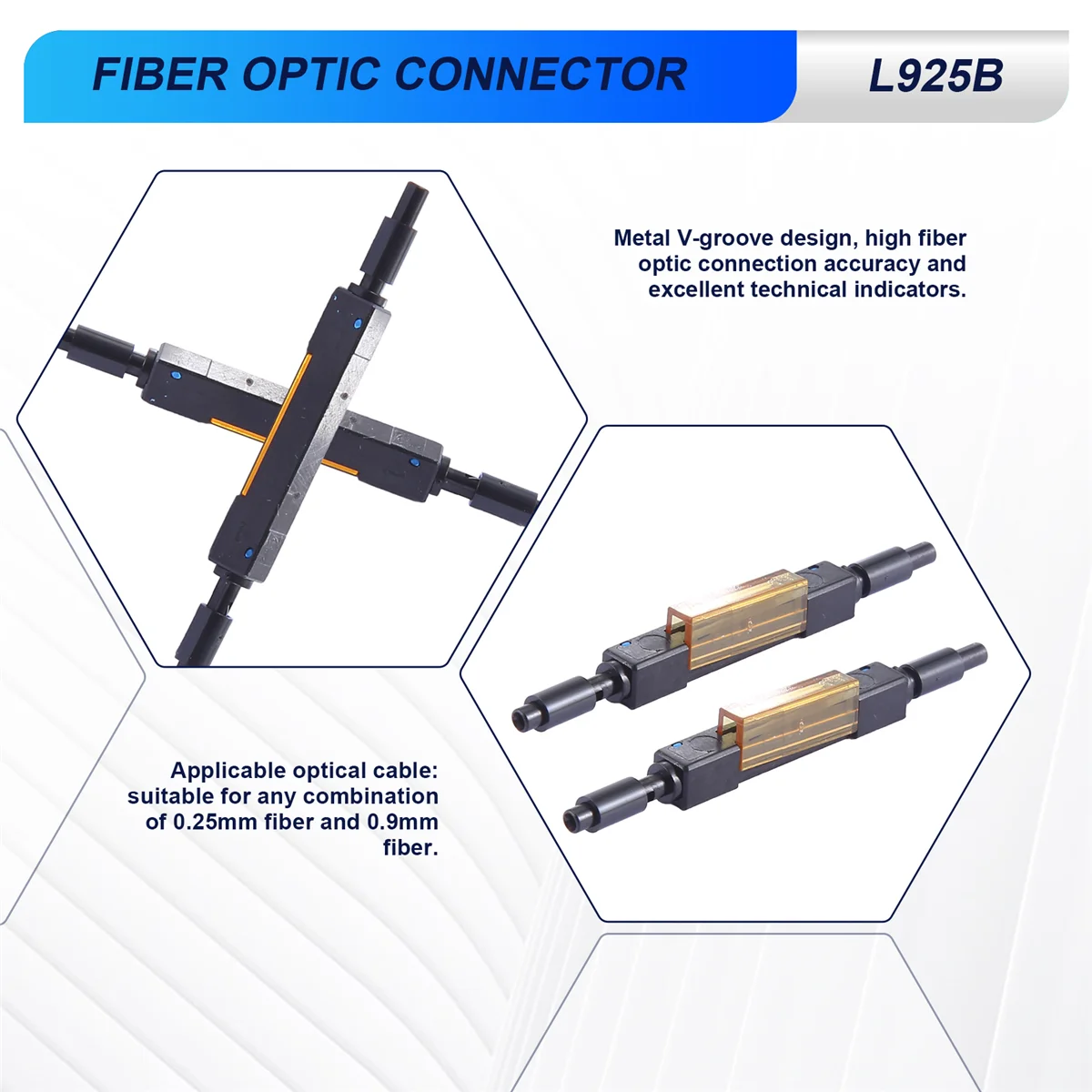 FIBER OPTIC CONNECTOR

L925B

Metal V-groove design, high fiber optic connection accuracy and excellent technical indicators.

Applicable optical cable: suitable for any combination of 0.25mm fiber and 0.9mm fiber.