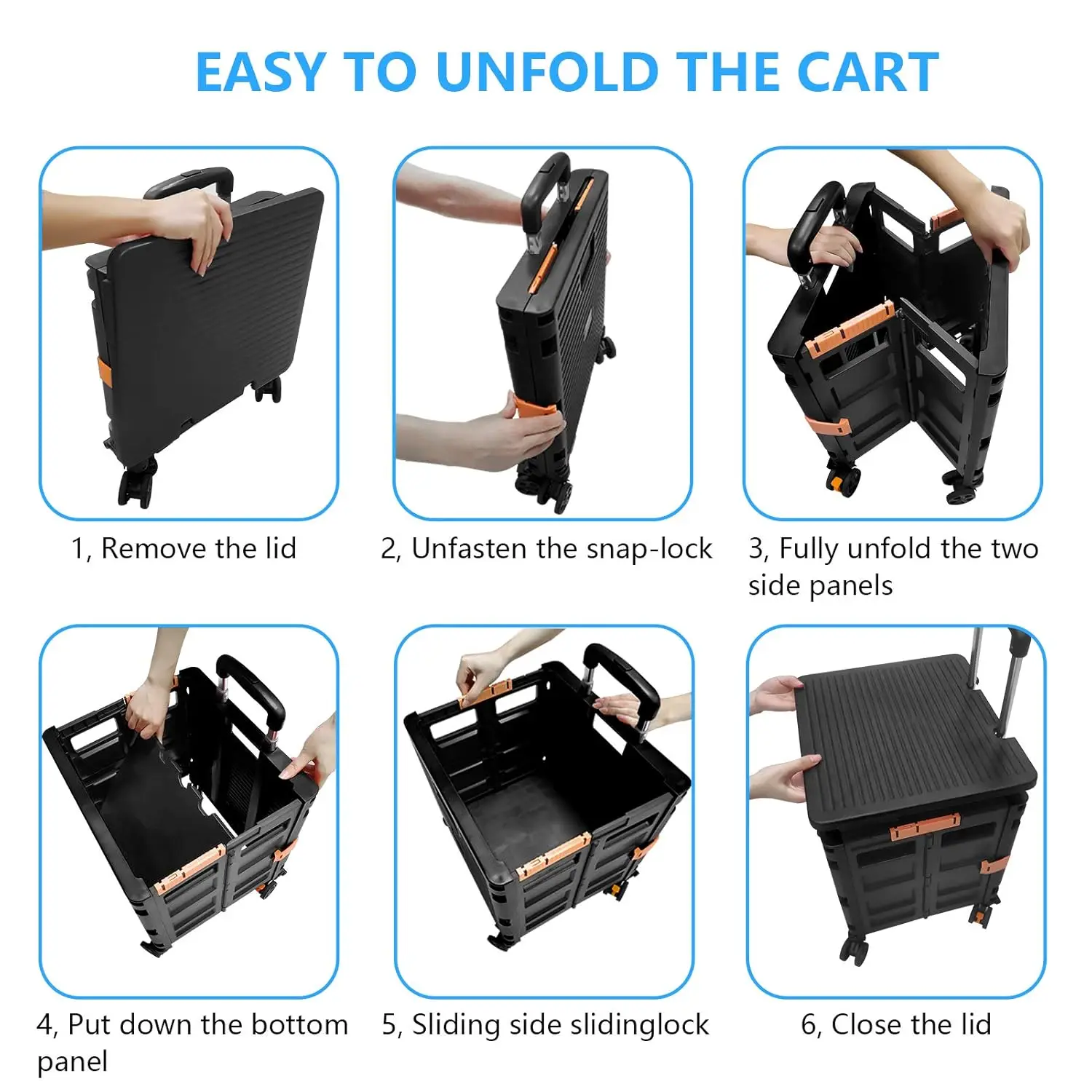 EASY TO UNFOLD THE CART

1, Remove the lid

2, Unfasten the snap-lock

3, Fully unfold the two side panels

4, Put down the bottom panel

5, Sliding side slidinglock

6, Close the lid