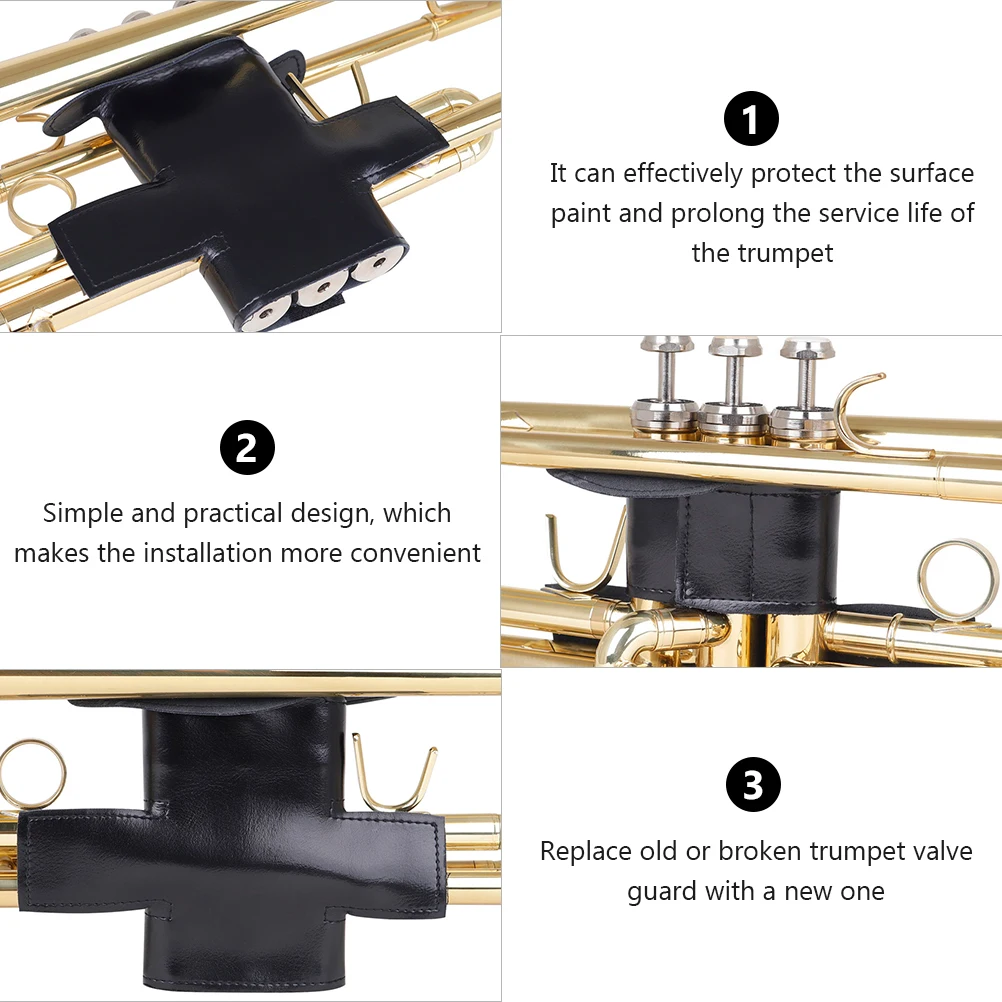 1

It can effectively protect the surface paint and prolong the service life of the trumpet

2

Simple and practical design, which makes the installation more convenient

3

Replace old or broken trumpet valve guard with a new one