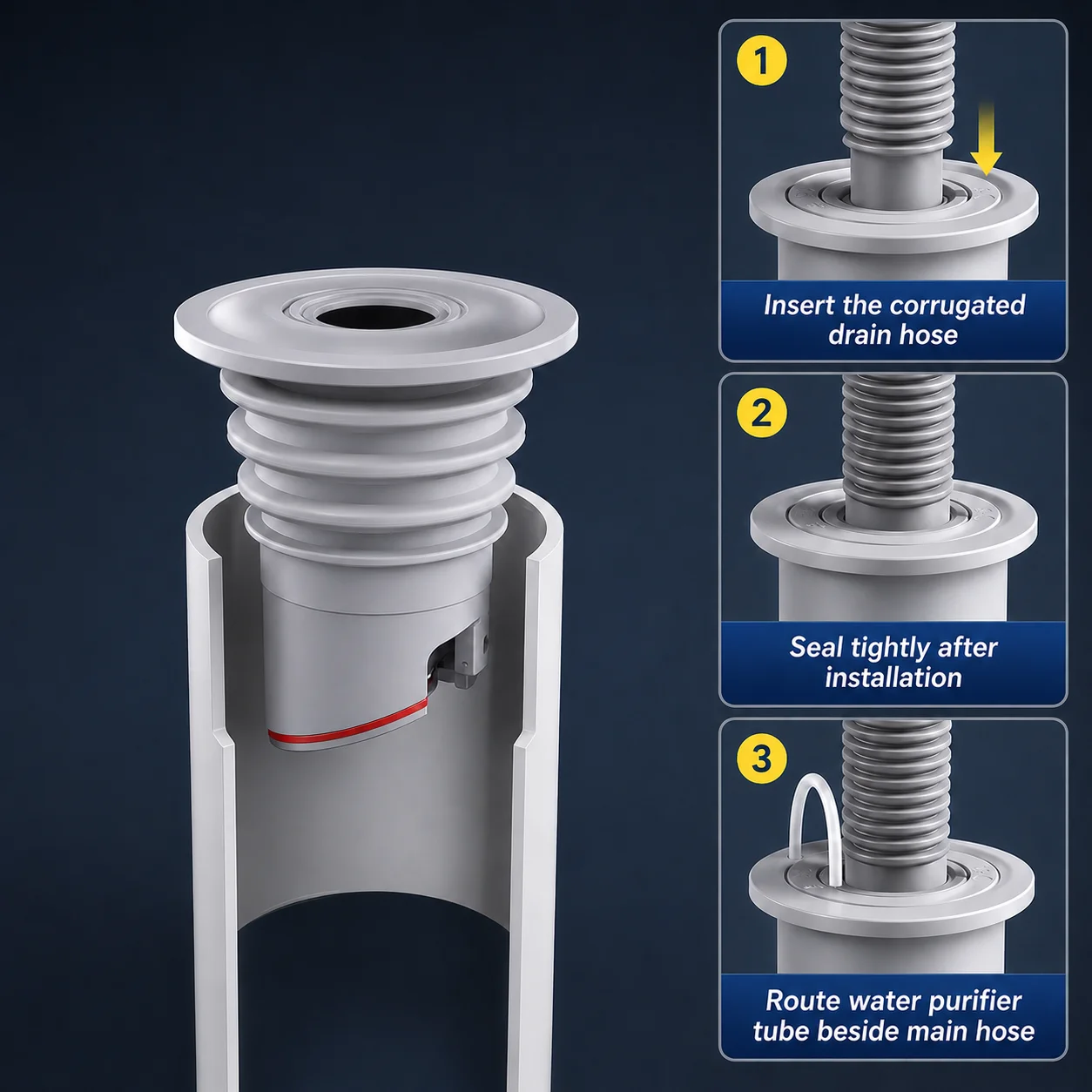 1

Insert the corrugated drain hose

2

Seal tightly after installation

3

Route water purifier tube beside main hose