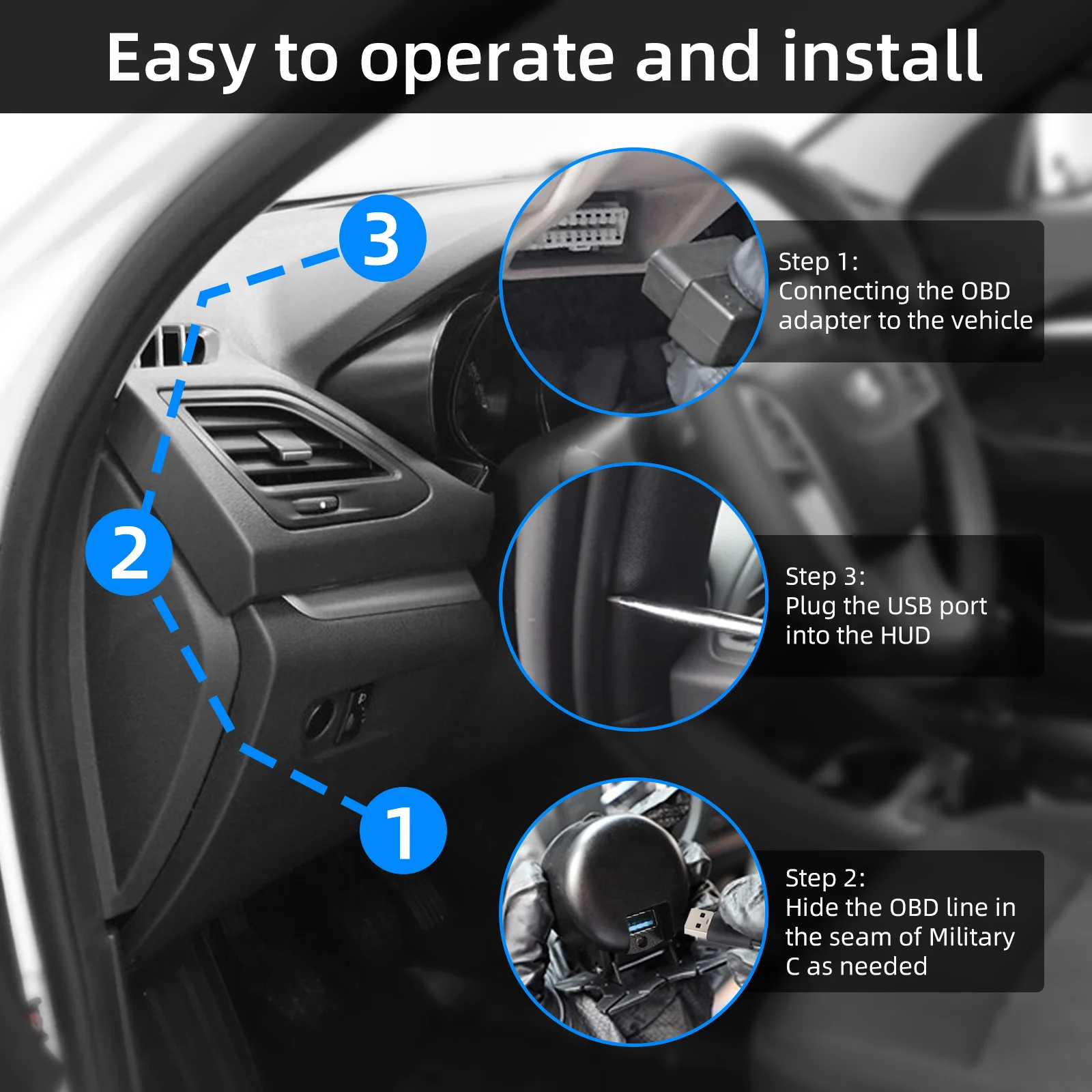 Easy to operate and install

3

2

1

Step 1:
Connecting the OBD adapter to the vehicle

Step 3:
Plug the USB port into the HUD

Step 2:
Hide the OBD line in the seam of Military C as needed