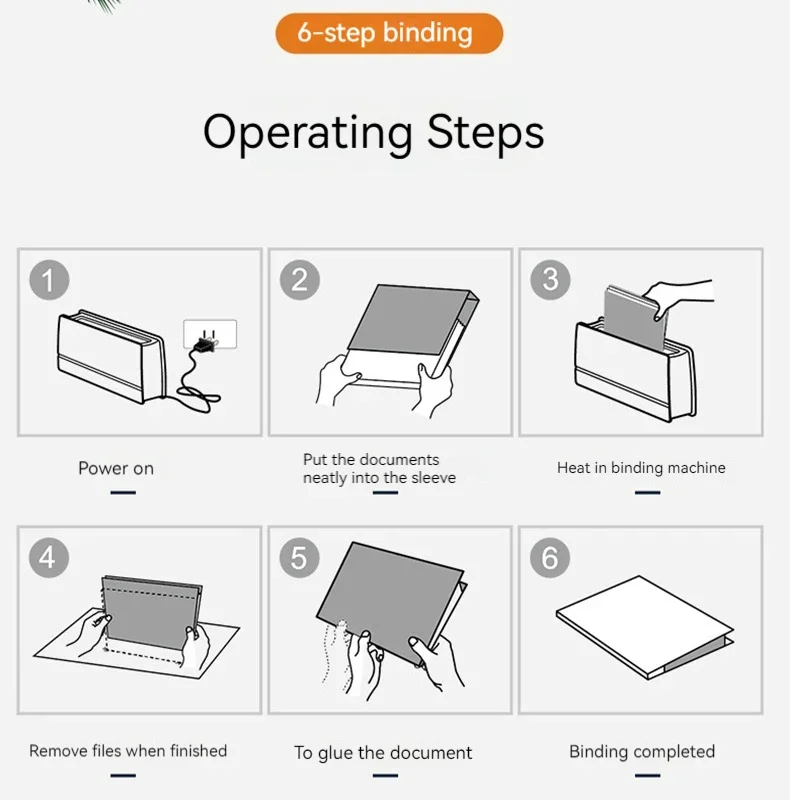 6-step binding

Operating Steps

1

Power on

2

Put the documents neatly into the sleeve

3

Heat in binding machine

4

Remove files when finished

5

To glue the document

6

Binding completed