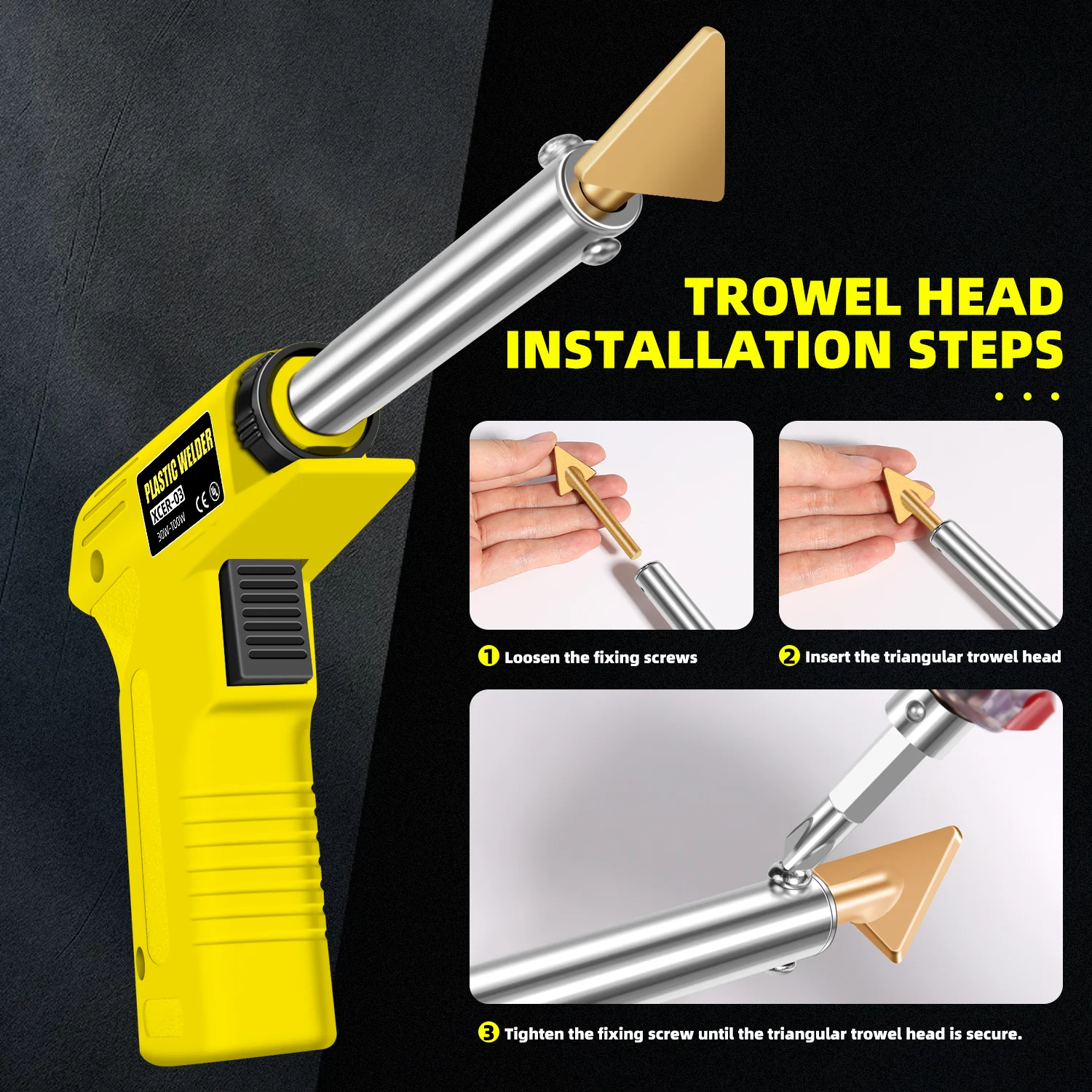 PLASTIC WELDER
XCER-03
30W-100W
CE

TROWEL HEAD INSTALLATION STEPS

1 Loosen the fixing screws

2 Insert the triangular trowel head

3 Tighten the fixing screw until the triangular trowel head is secure.