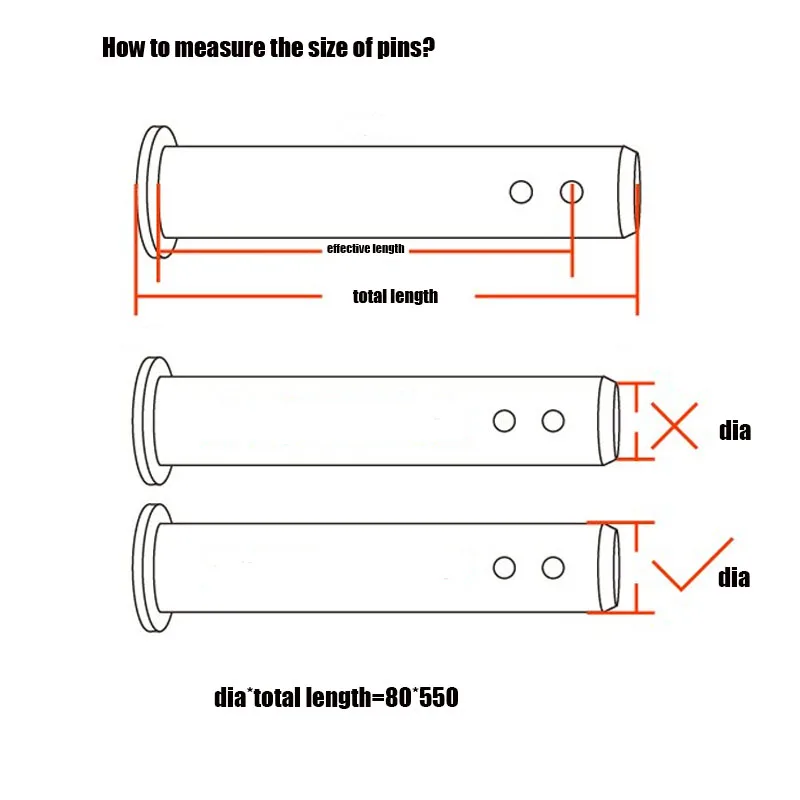 How to measure the size of pins?

effective length

total length

dia

dia

dia*total length=80*550