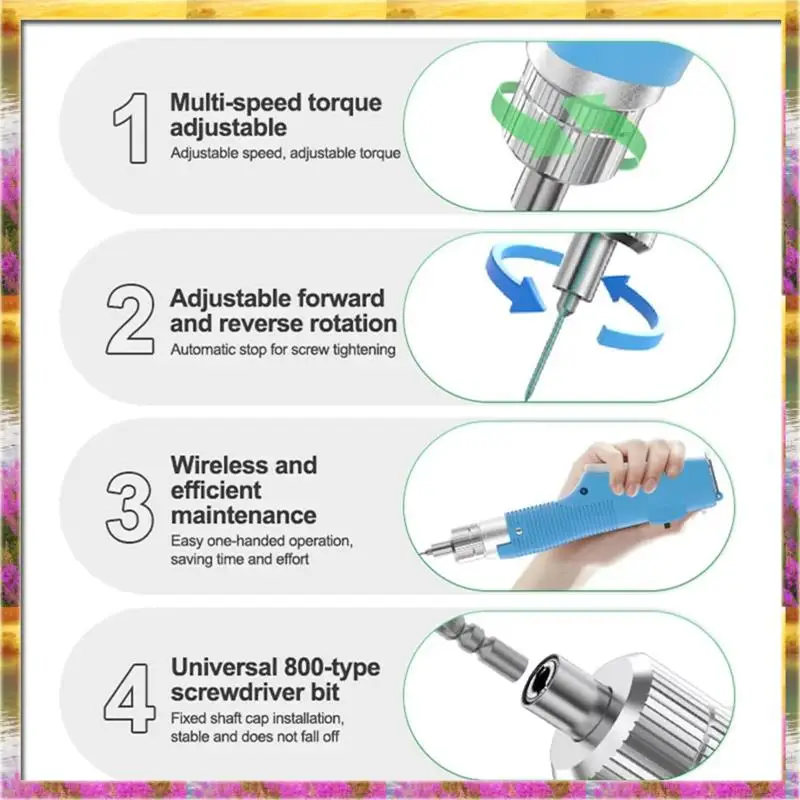 1

Multi-speed torque adjustable

Adjustable speed, adjustable torque

2

Adjustable forward and reverse rotation

Automatic stop for screw tightening

3

Wireless and efficient maintenance

Easy one-handed operation, saving time and effort

4

Universal 800-type screwdriver bit

Fixed shaft cap installation, stable and does not fall off