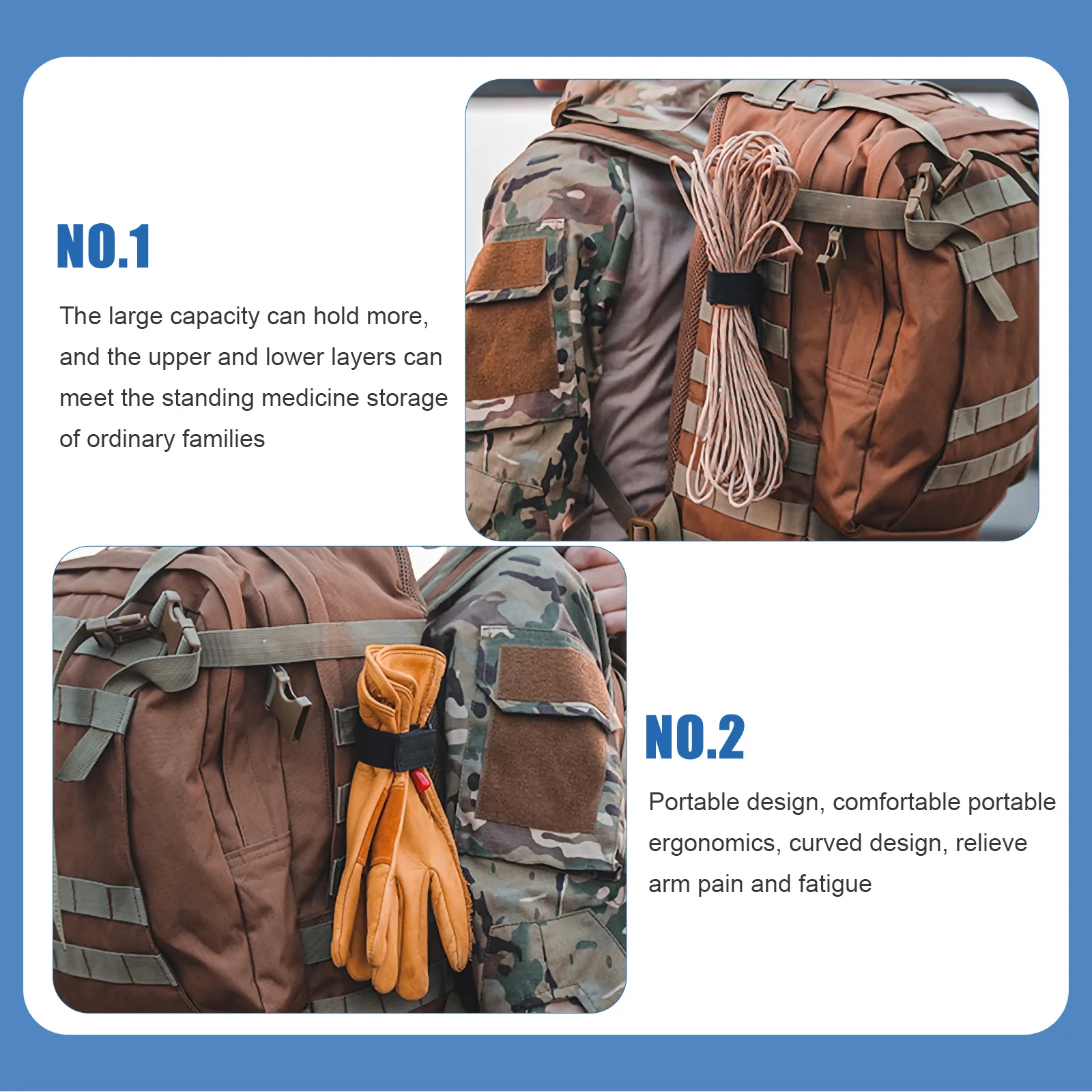 NO.1

The large capacity can hold more, and the upper and lower layers can meet the standing medicine storage of ordinary families

NO.2

Portable design, comfortable portable ergonomics, curved design, relieve arm pain and fatigue