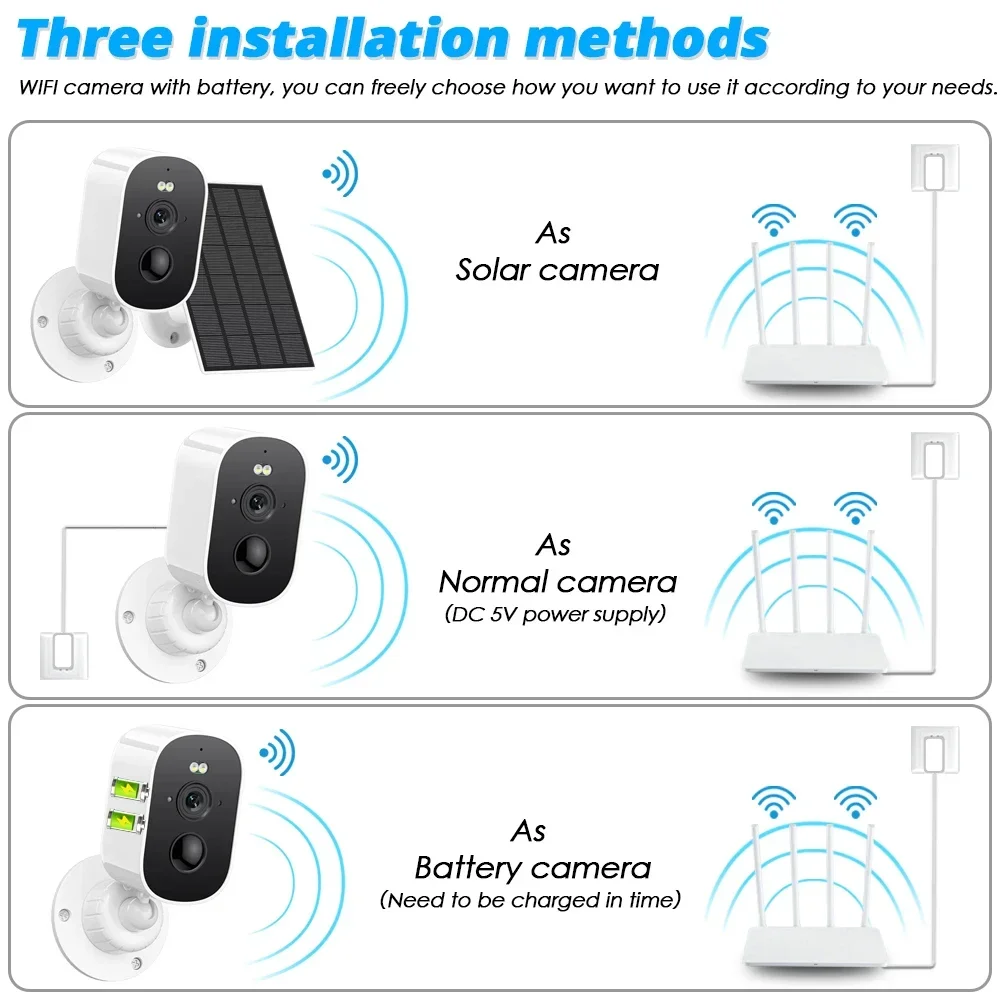 Three installation methods

WIFI camera with battery, you can freely choose how you want to use it according to your needs.

As
Solar camera

As
Normal camera
(DC 5V power supply)

As
Battery camera
(Need to be charged in time)