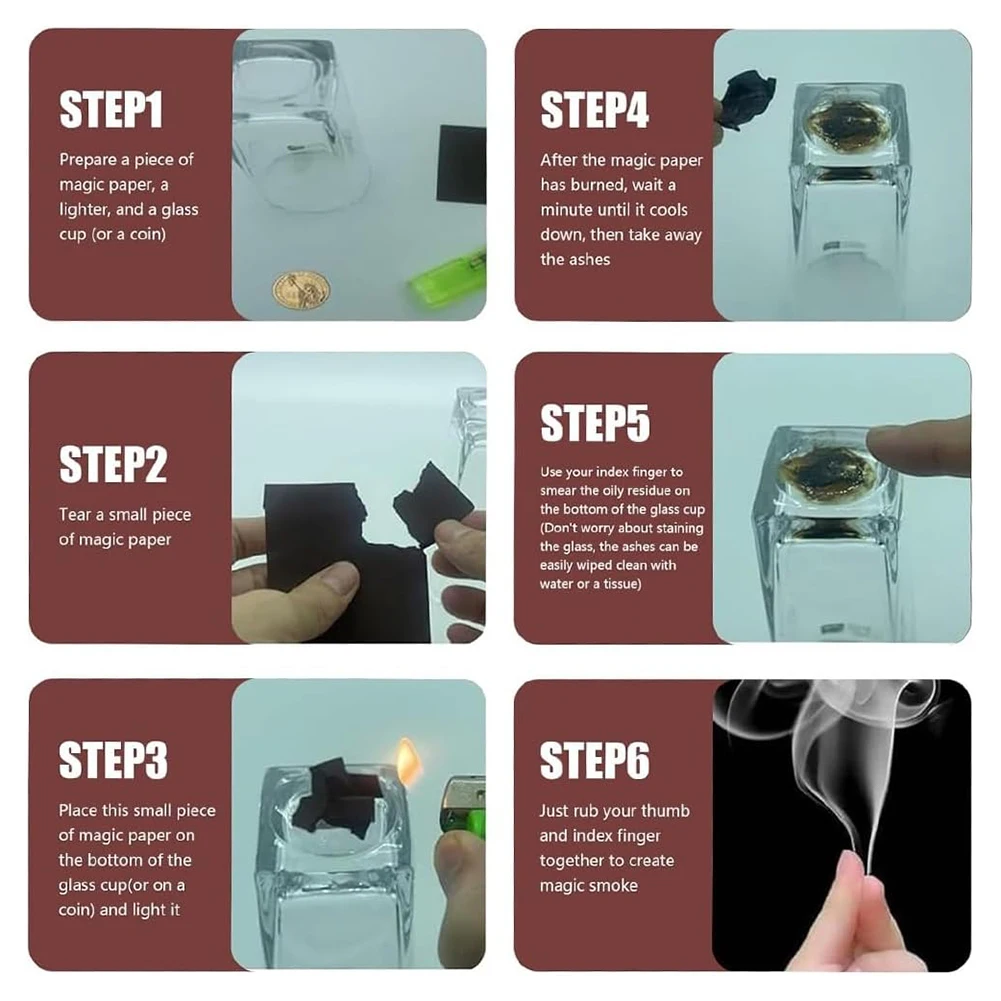 STEP1

Prepare a piece of magic paper, a lighter, and a glass cup (or a coin)

STEP2

Tear a small piece of magic paper

STEP3

Place this small piece of magic paper on the bottom of the glass cup(or on a coin) and light it

STEP4

After the magic paper has burned, wait a minute until it cools down, then take away the ashes

STEP5

Use your index finger to smear the oily residue on the bottom of the glass cup (Don't worry about staining the glass, the ashes can be easily wiped clean with water or a tissue)

STEP6

Just rub your thumb and index finger together to create magic smoke