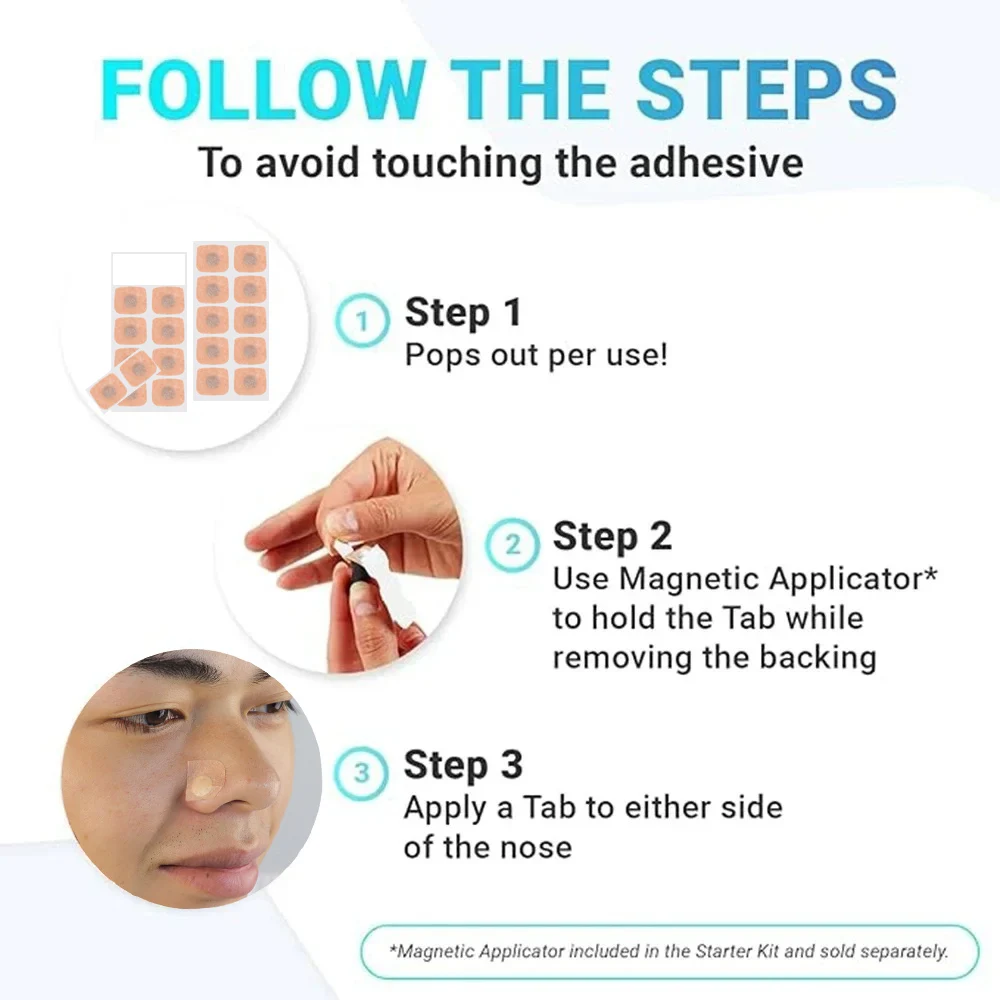 FOLLOW THE STEPS
To avoid touching the adhesive

1 Step 1
Pops out per use!

2 Step 2
Use Magnetic Applicator* to hold the Tab while removing the backing

3 Step 3
Apply a Tab to either side of the nose

*Magnetic Applicator included in the Starter Kit and sold separately.