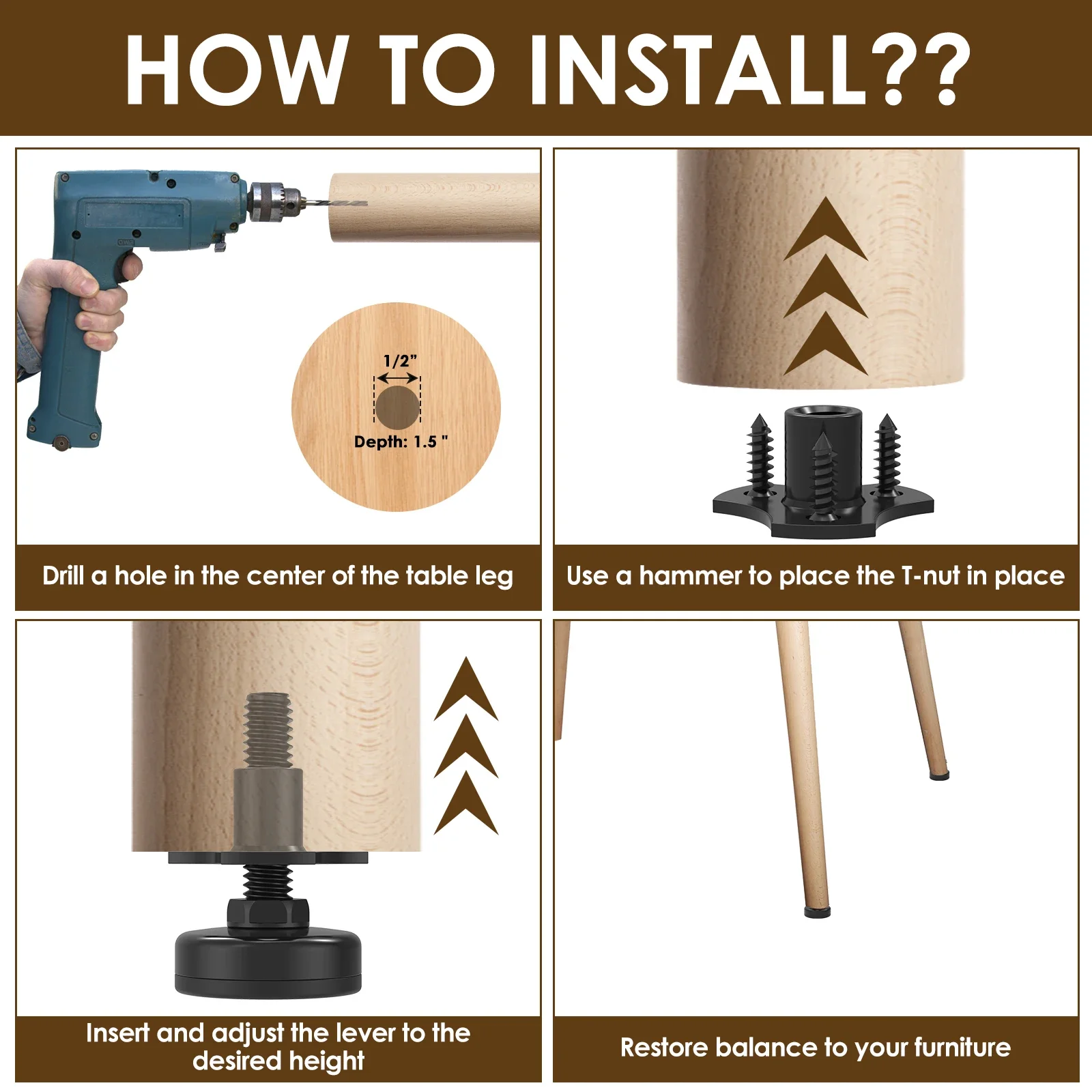 HOW TO INSTALL??

1/2"

Depth: 1.5 "

Drill a hole in the center of the table leg

Use a hammer to place the T-nut in place

Insert and adjust the lever to the desired height

Restore balance to your furniture