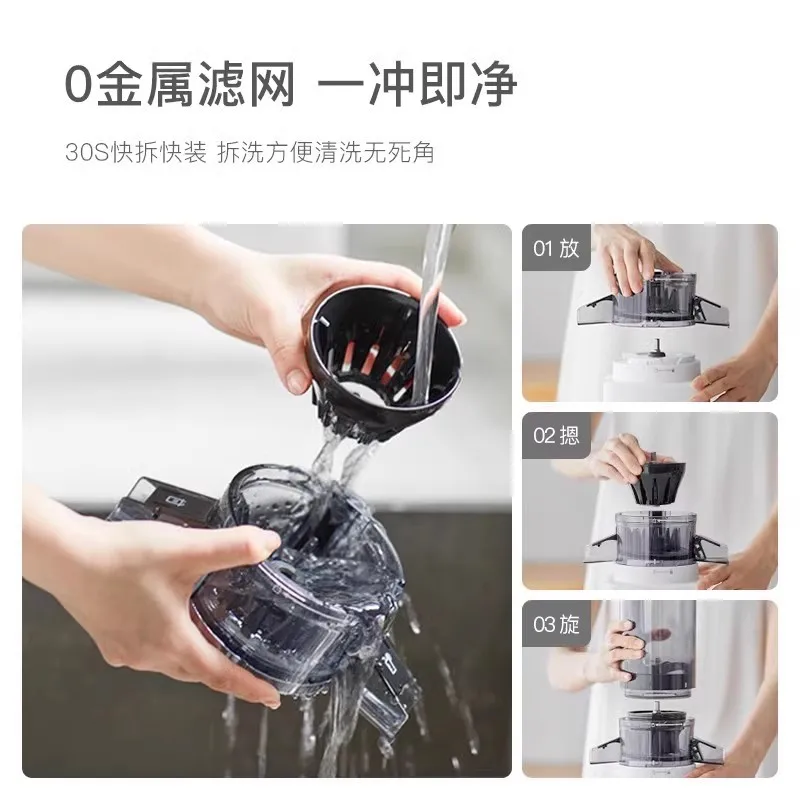 0金属滤网 一冲即净

30S快拆快装 拆洗方便清洗无死角

01 放

02 摁

03 旋