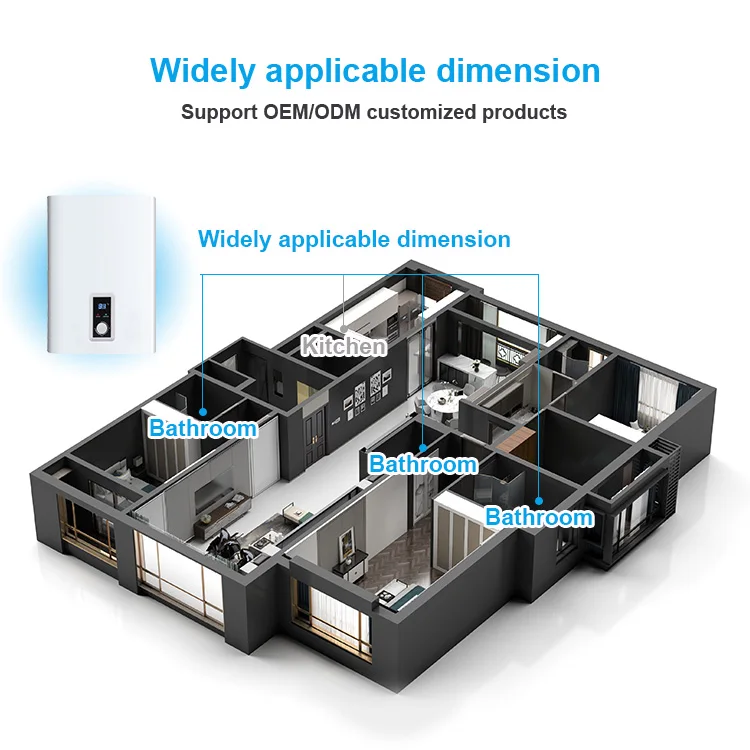 Widely applicable dimension
Support OEM/ODM customized products

Widely applicable dimension

Kitchen

Bathroom

Bathroom

Bathroom