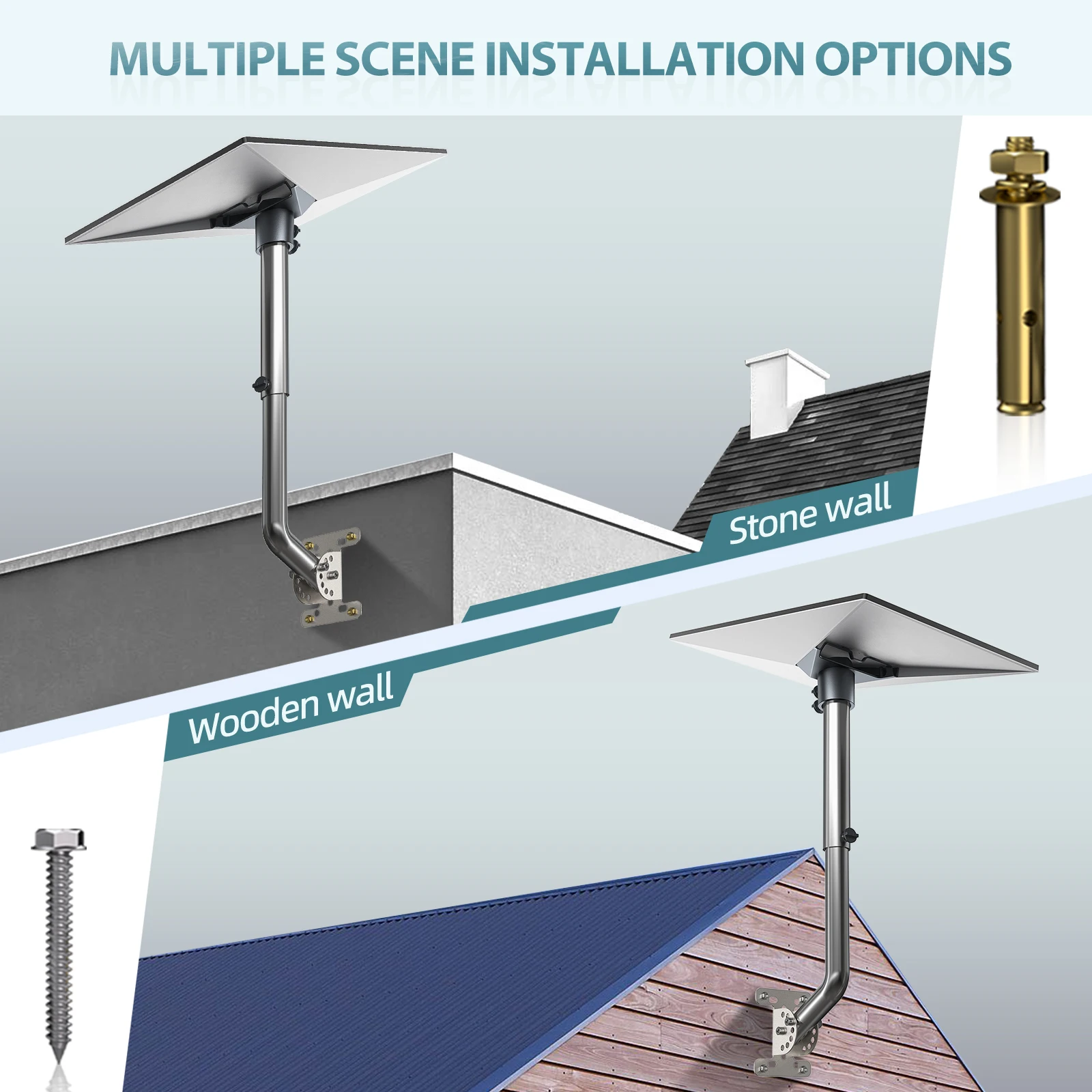 MULTIPLE SCENE INSTALLATION OPTIONS

Stone wall

Wooden wall