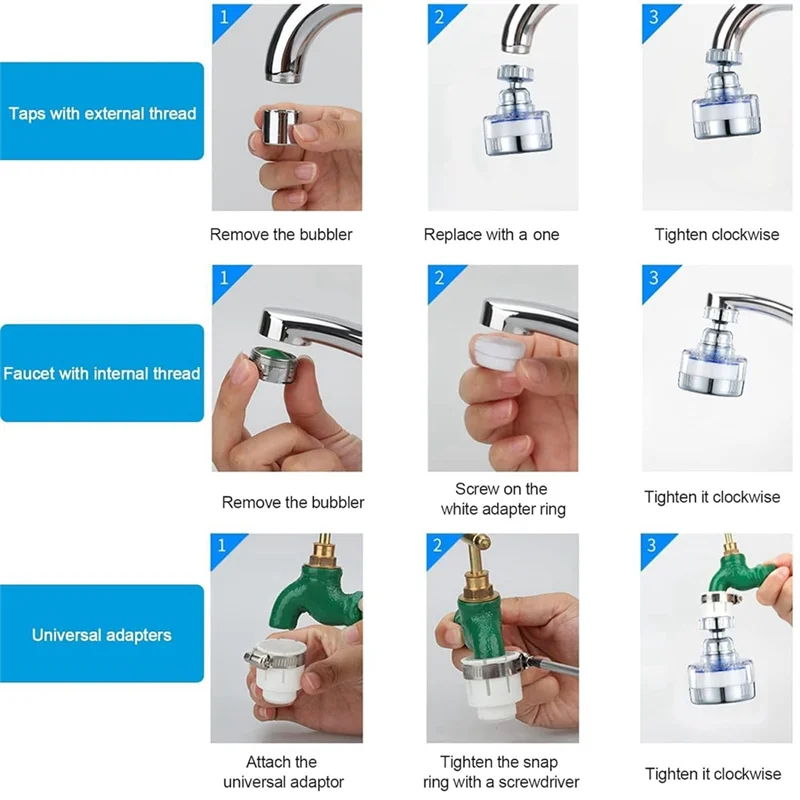 Taps with external thread

1

Remove the bubbler

2

Replace with a one

3

Tighten clockwise

Faucet with internal thread

1

Remove the bubbler

2

Screw on the white adapter ring

3

Tighten it clockwise

Universal adapters

1

Attach the universal adaptor

2

Tighten the snap ring with a screwdriver

3

Tighten it clockwise