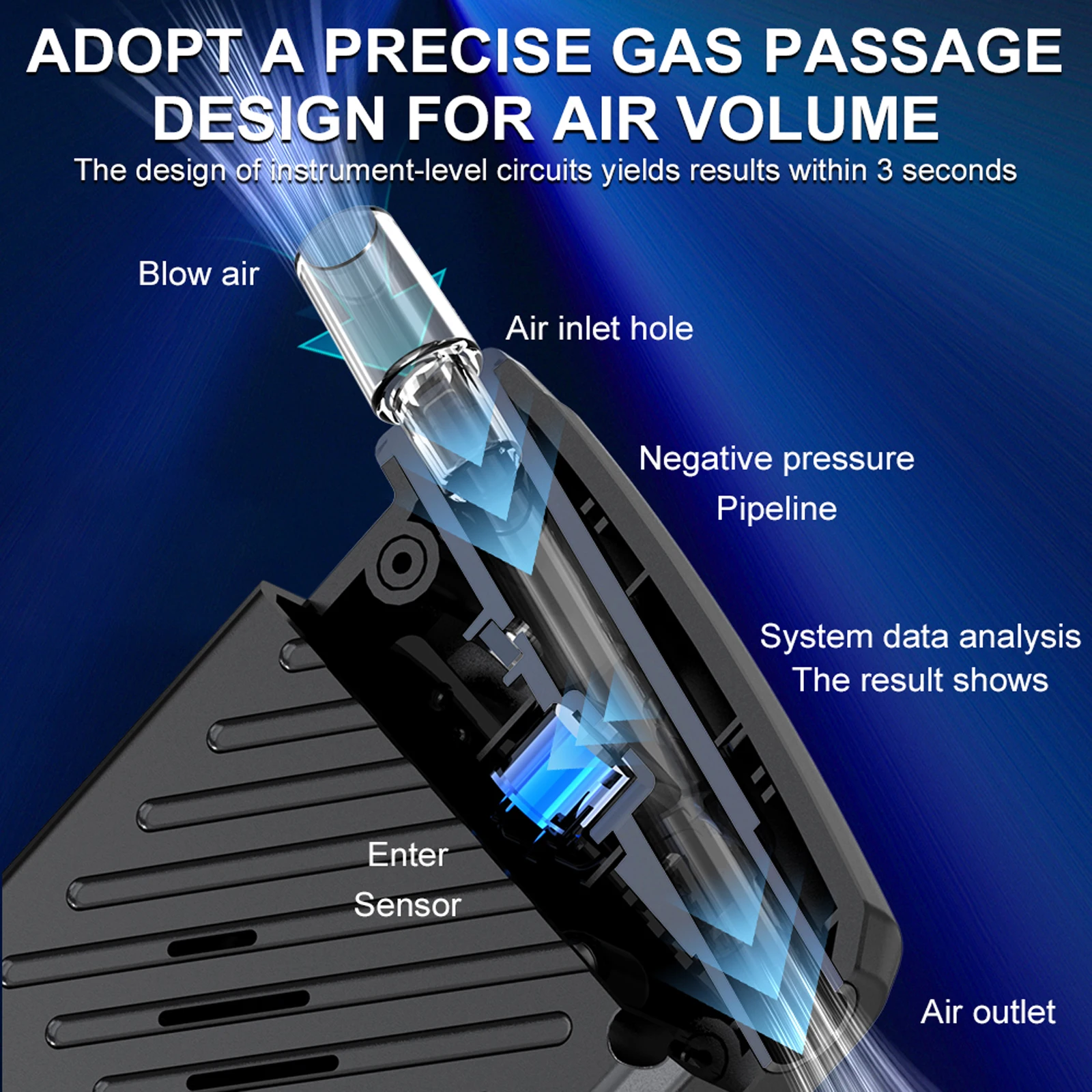 ADOPT A PRECISE GAS PASSAGE DESIGN FOR AIR VOLUME

The design of instrument-level circuits yields results within 3 seconds

Blow air

Air inlet hole

Negative pressure
Pipeline

System data analysis
The result shows

Enter
Sensor

Air outlet