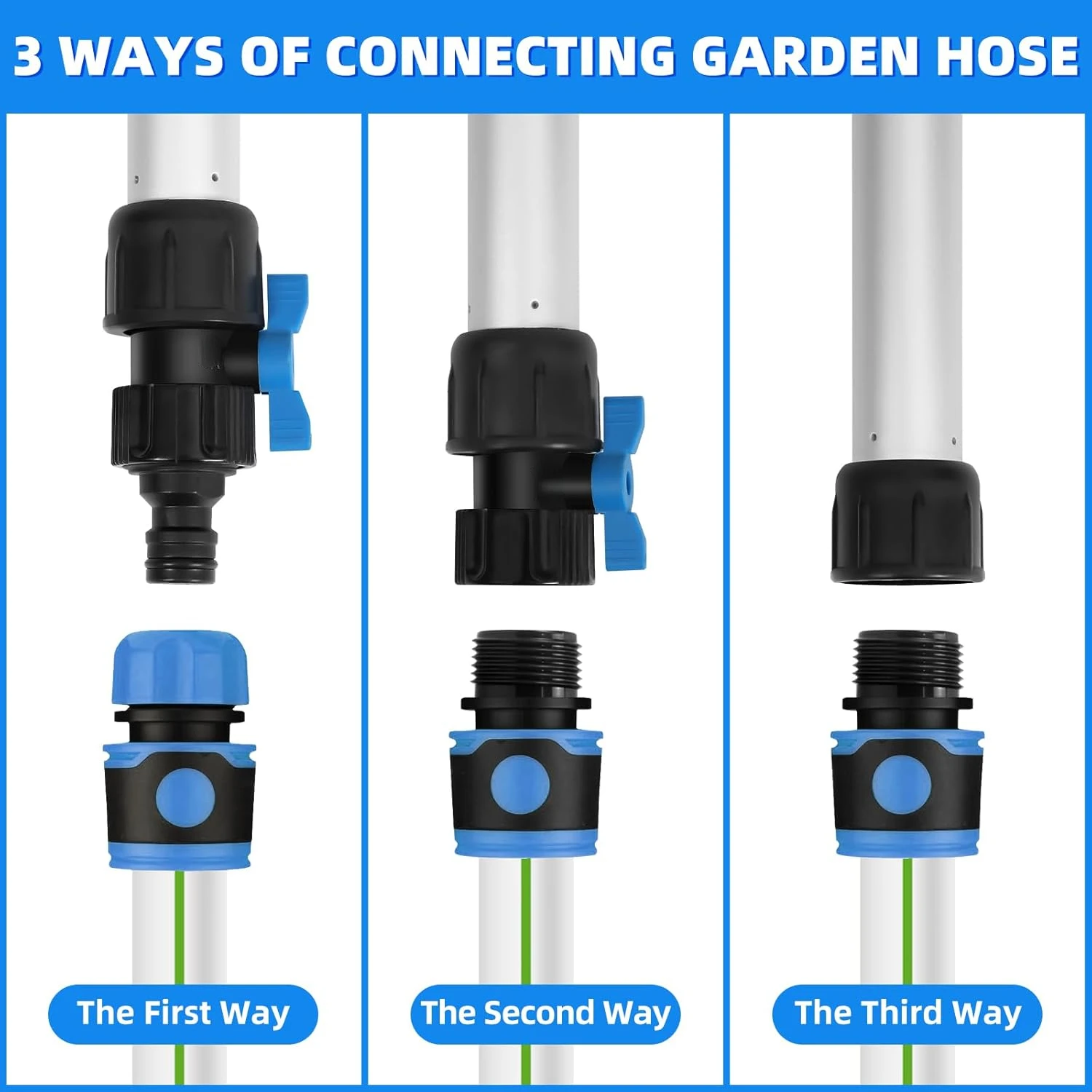 3 WAYS OF CONNECTING GARDEN HOSE

The First Way

The Second Way

The Third Way