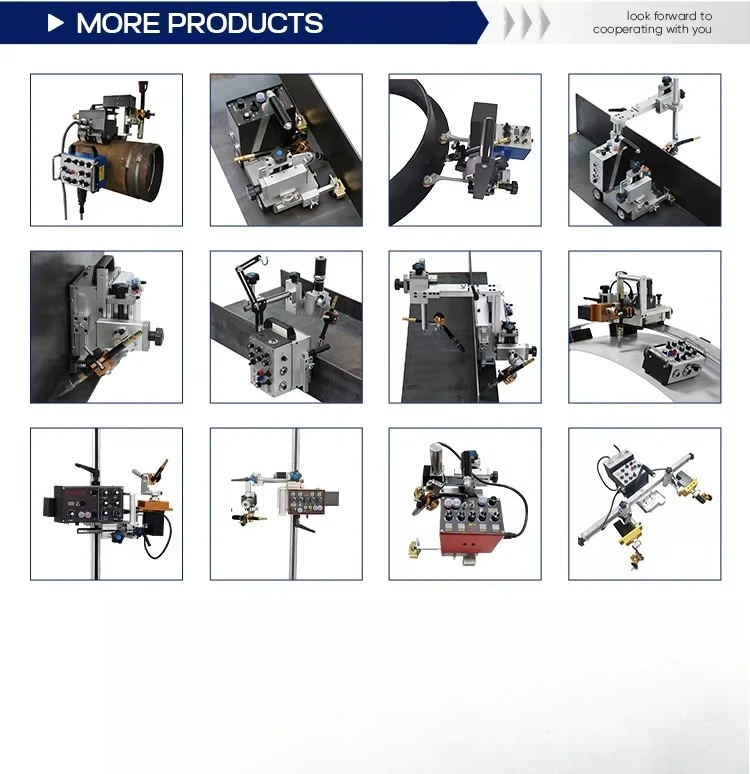 MORE PRODUCTS

look forward to cooperating with you