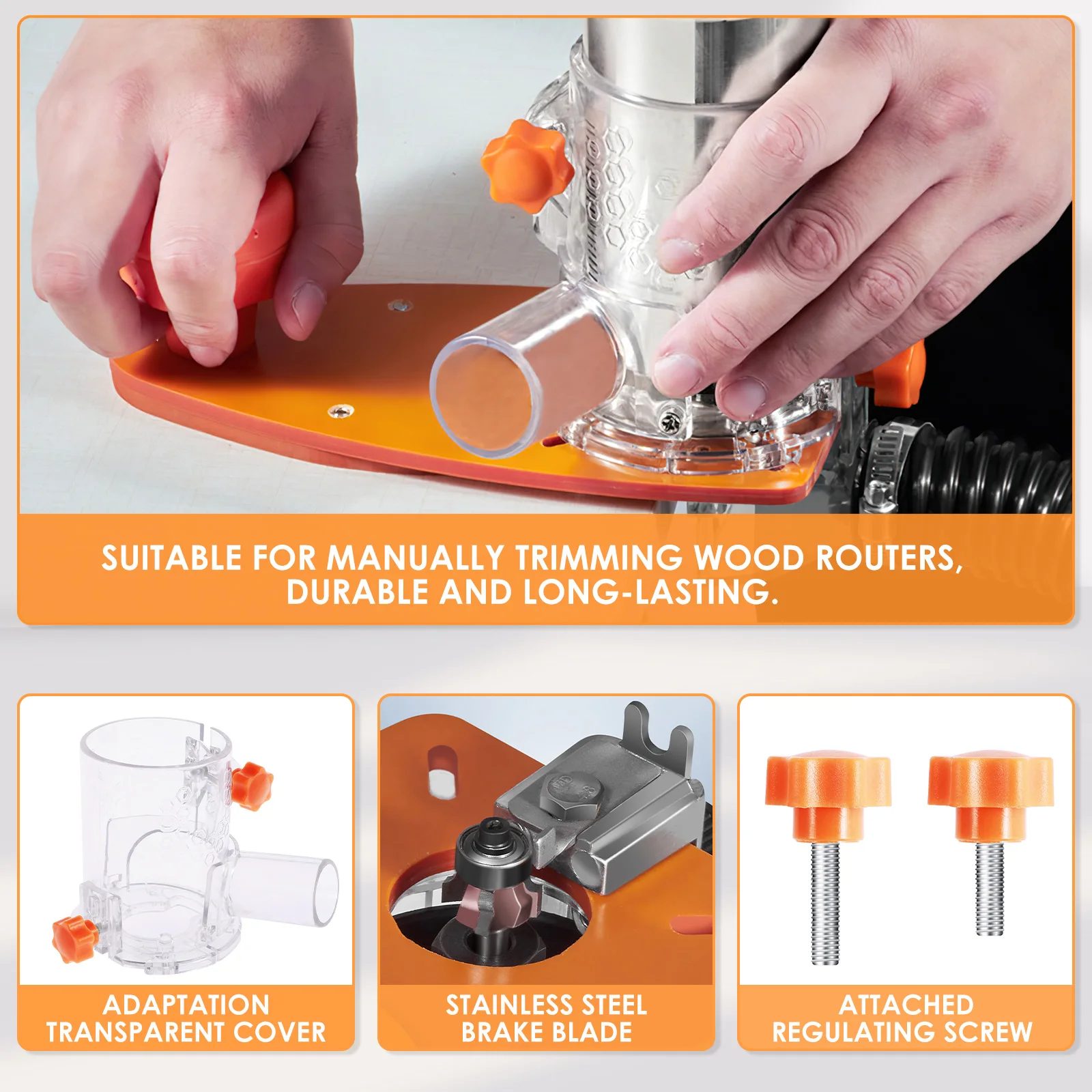 SUITABLE FOR MANUALLY TRIMMING WOOD ROUTERS, DURABLE AND LONG-LASTING.

ADAPTATION TRANSPARENT COVER

STAINLESS STEEL BRAKE BLADE

ATTACHED REGULATING SCREW