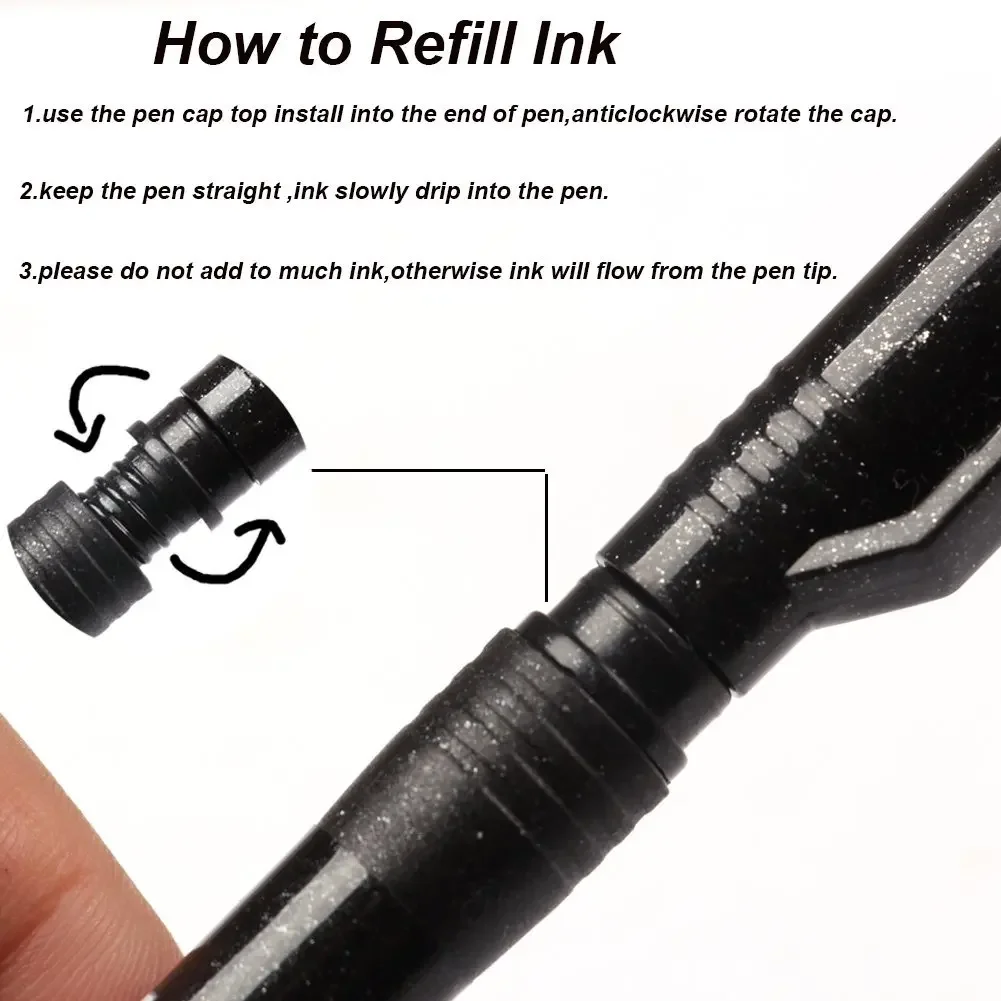 How to Refill Ink

1.use the pen cap top install into the end of pen,anticlockwise rotate the cap.

2.keep the pen straight ,ink slowly drip into the pen.

3.please do not add to much ink,otherwise ink will flow from the pen tip.