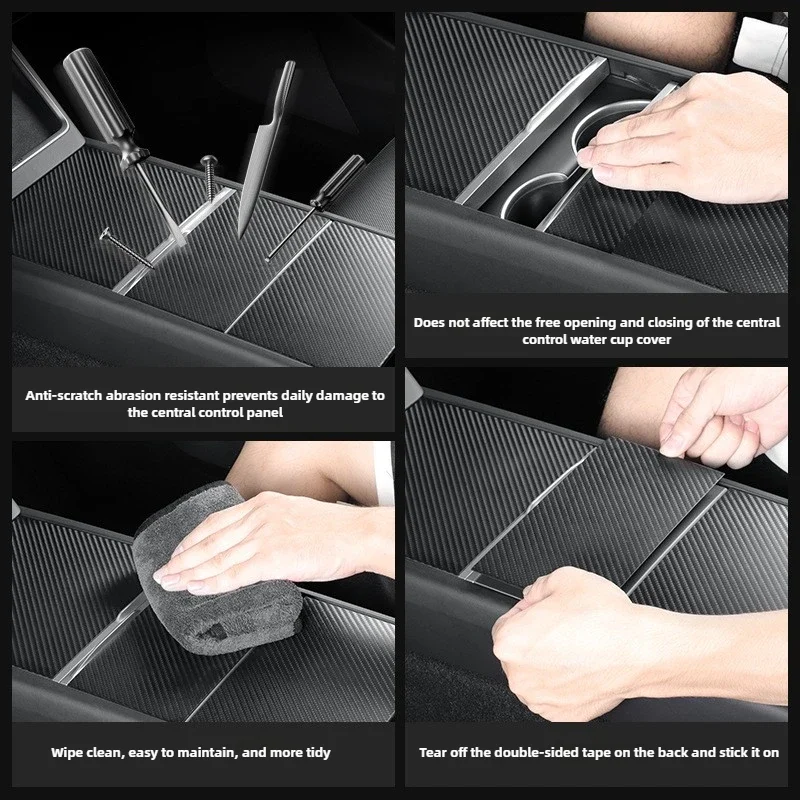 Anti-scratch abrasion resistant prevents daily damage to the central control panel

Wipe clean, easy to maintain, and more tidy

Does not affect the free opening and closing of the central control water cup cover

Tear off the double-sided tape on the back and stick it on