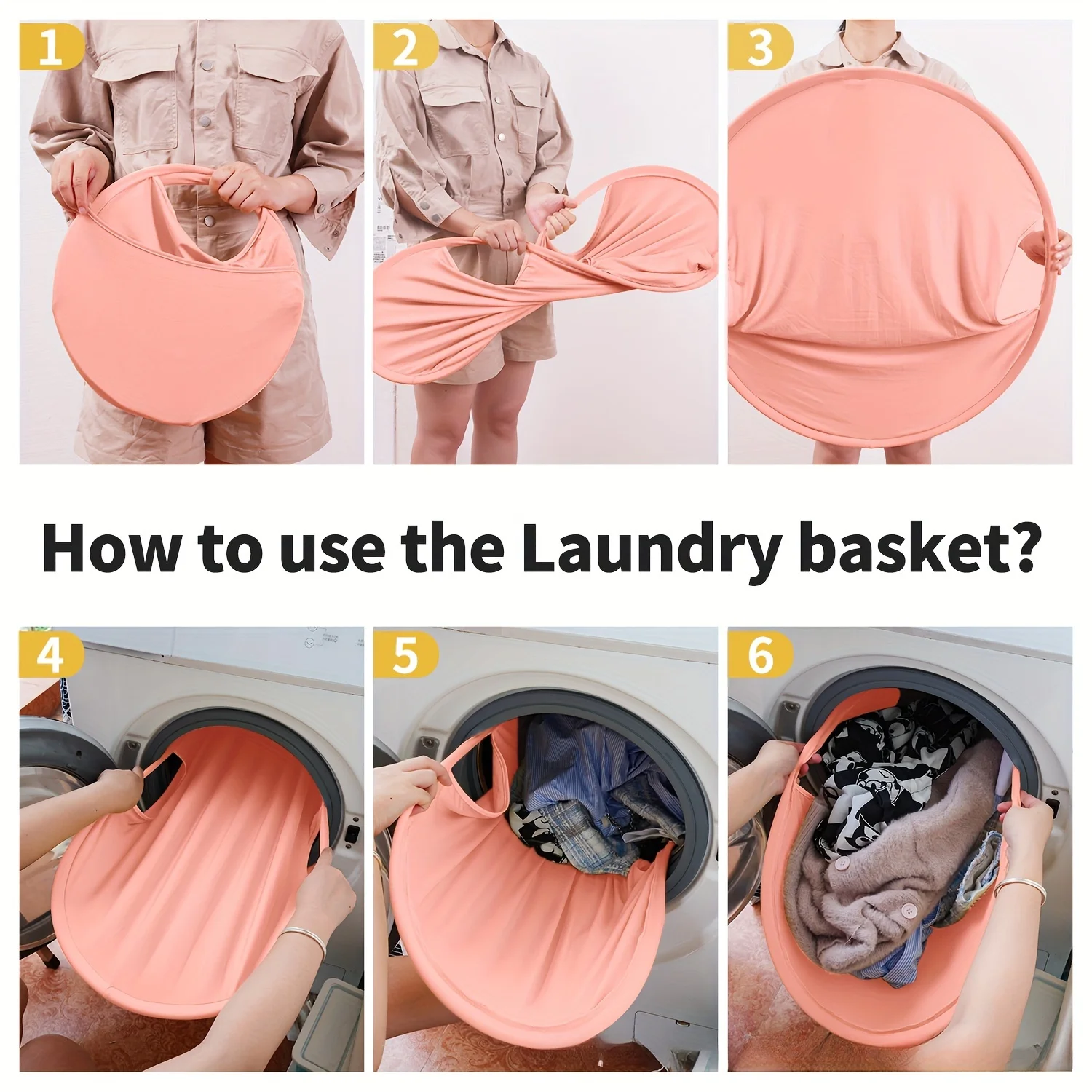 1

2

3

How to use the Laundry basket?

4

5

6