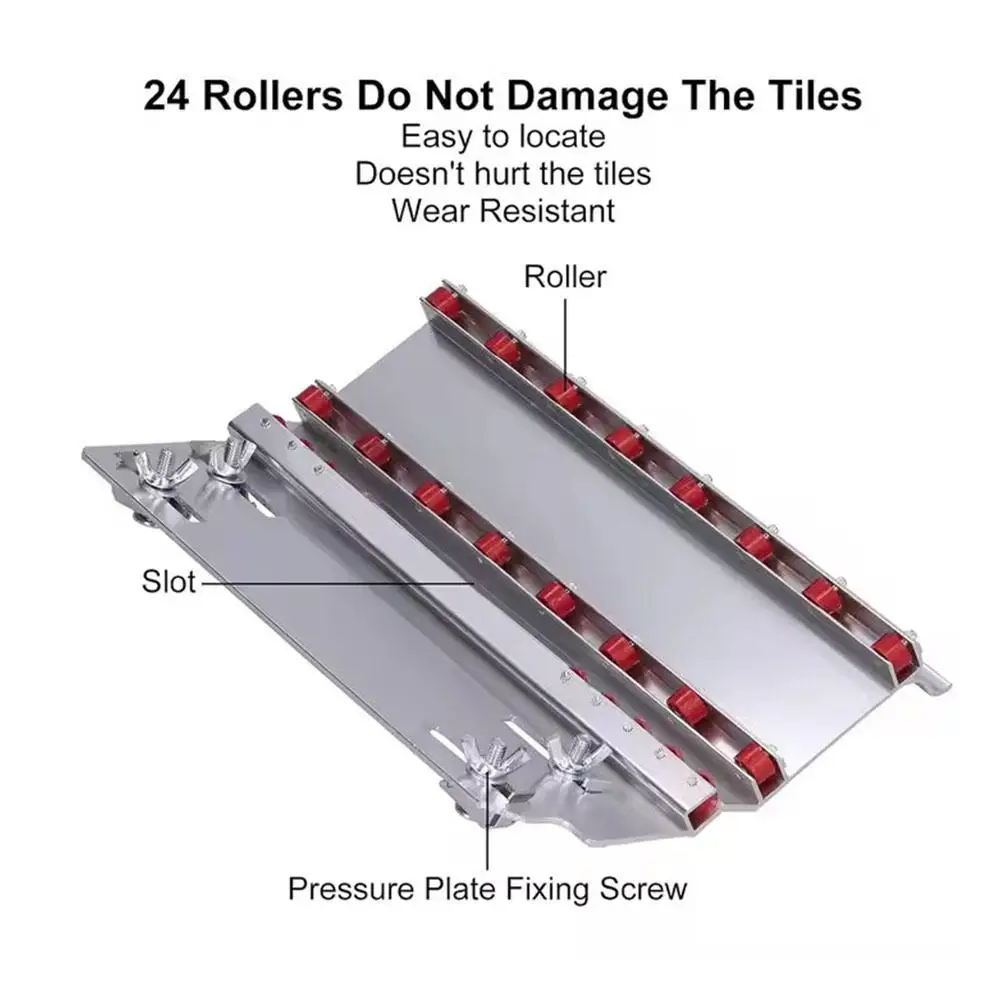 24 Rollers Do Not Damage The Tiles
Easy to locate
Doesn't hurt the tiles
Wear Resistant

Roller

Slot

Pressure Plate Fixing Screw